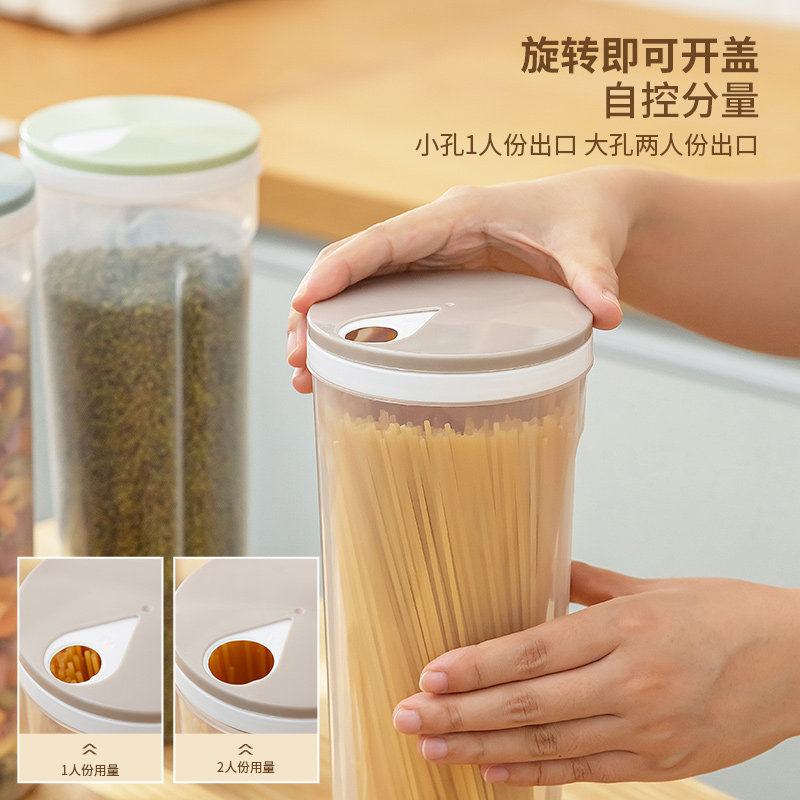 旋转即可开盖
自控分量

小孔1人份出口 大孔两人份出口

1人份用量

2人份用量