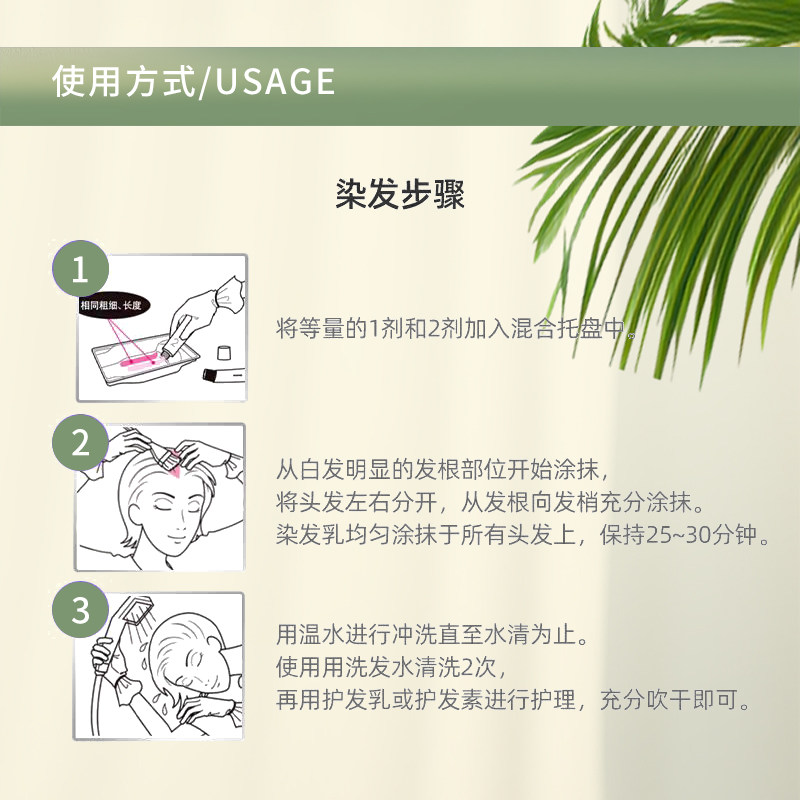 使用方式/USAGE

染发步骤

1

相同粗细、长度

将等量的1剂和2剂加入混合托盘中。

2

从白发明显的发根部位开始涂抹，
将头发左右分开，从发根向发梢充分涂抹。
染发乳均匀涂抹于所有头发上，保持25~30分钟。

3

用温水进行冲洗直至水清为止。
使用用洗发水清洗2次，
再用护发乳或护发素进行护理，充分吹干即可。