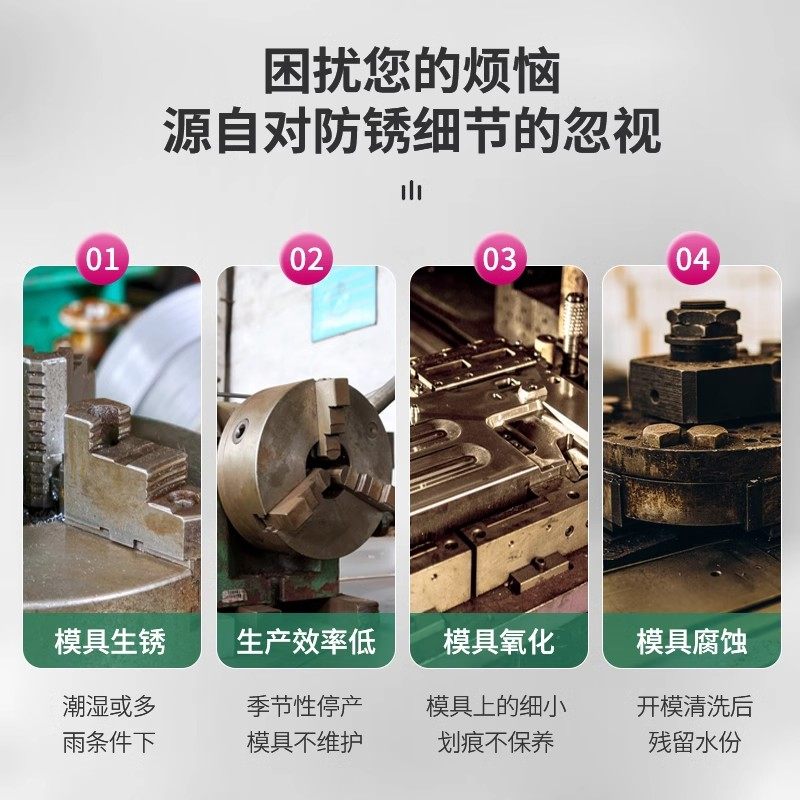 困扰您的烦恼
源自对防锈细节的忽视

01
模具生锈
潮湿或多雨条件下

02
生产效率低
季节性停产模具不维护

03
模具氧化
模具上的细小划痕不保养

04
模具腐蚀
开模清洗后残留水份