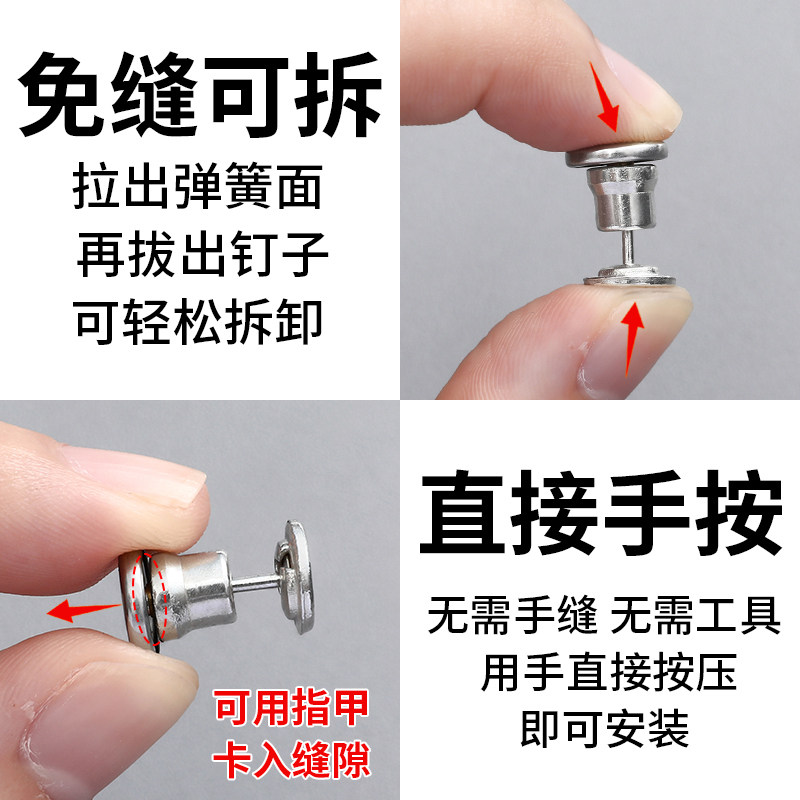 免缝可拆

拉出弹簧面
再拔出钉子
可轻松拆卸

可用指甲
卡入缝隙

直接手按

无需手缝 无需工具
用手直接按压
即可安装