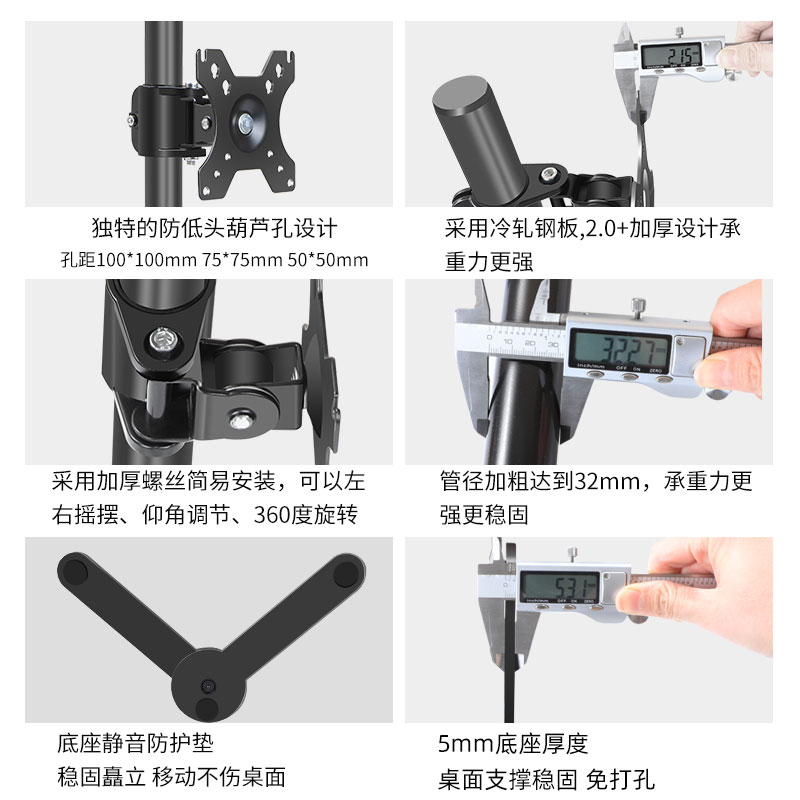 独特的防低头葫芦孔设计
孔距100*100mm 75*75mm 50*50mm

2.15
采用冷轧钢板,2.0+加厚设计承重力更强

采用加厚螺丝简易安装，可以左右摇摆、仰角调节、360度旋转

0 10 20 30
32.27
inch/mm OFF ON ZERO
管径加粗达到32mm，承重力更强更稳固

底座静音防护垫
稳固矗立 移动不伤桌面

5.31
inch/mm OFF ON ZERO
5mm底座厚度
桌面支撑稳固 免打孔