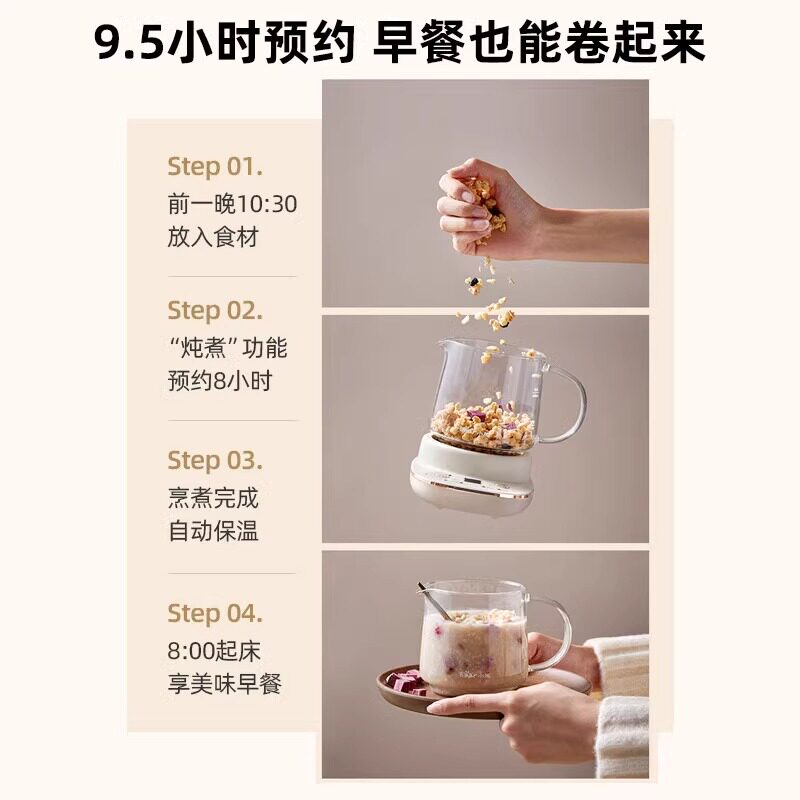 9.5小时预约 早餐也能卷起来

Step 01.
前一晚10:30
放入食材

Step 02.
“炖煮”功能
预约8小时

Step 03.
烹煮完成
自动保温

Step 04.
8:00起床
享美味早餐