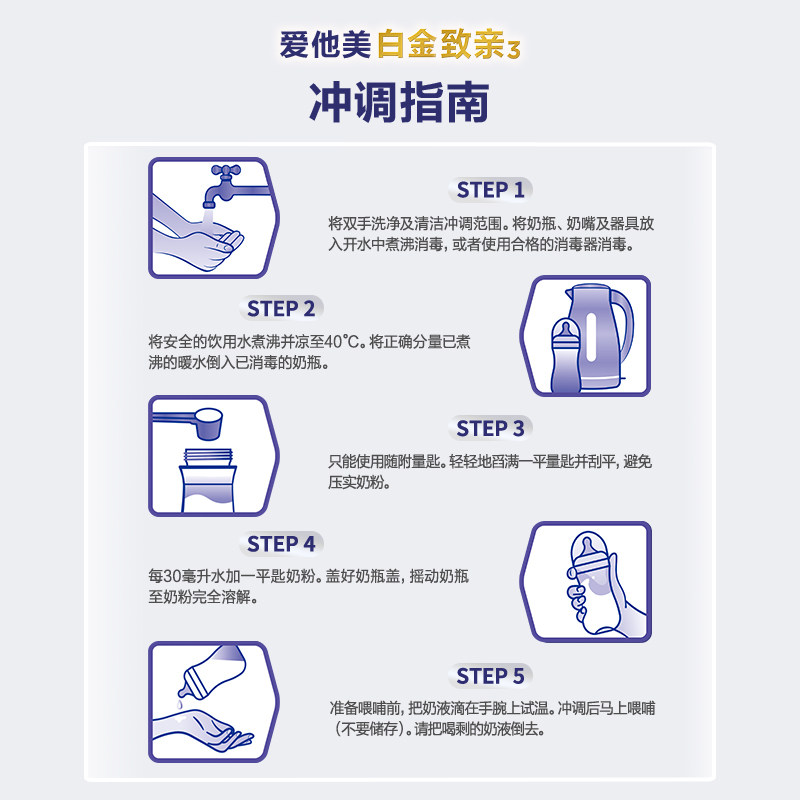 爱他美 白金致亲3

冲调指南

STEP 1

将双手洗净及清洁冲调范围。将奶瓶、奶嘴及器具放入开水中煮沸消毒，或者使用合格的消毒器消毒。

STEP 2

将安全的饮用水煮沸并凉至40°C。将正确分量已煮沸的暖水倒入已消毒的奶瓶。

STEP 3

只能使用随附量匙。轻轻地舀满一平量匙并刮平，避免压实奶粉。

STEP 4

每30毫升水加一平匙奶粉。盖好奶瓶盖，摇动奶瓶至奶粉完全溶解。

STEP 5

准备喂哺前，把奶液滴在手腕上试温。冲调后马上喂哺（不要储存）。请把喝剩的奶液倒去。