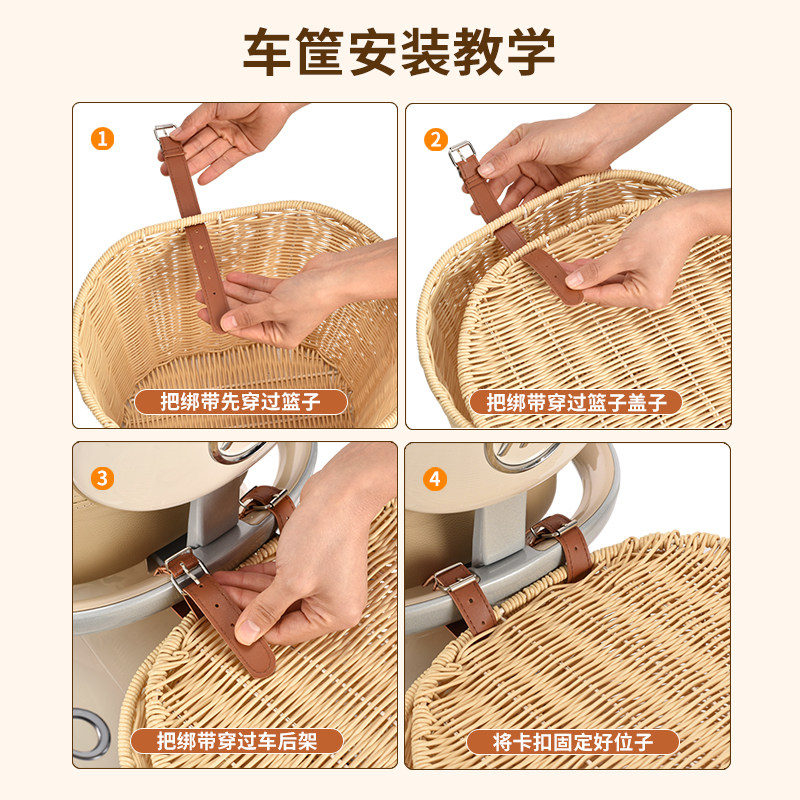 车筐安装教学

1
把绑带先穿过篮子

2
把绑带穿过篮子盖子

3
把绑带穿过车后架

4
将卡扣固定好位子