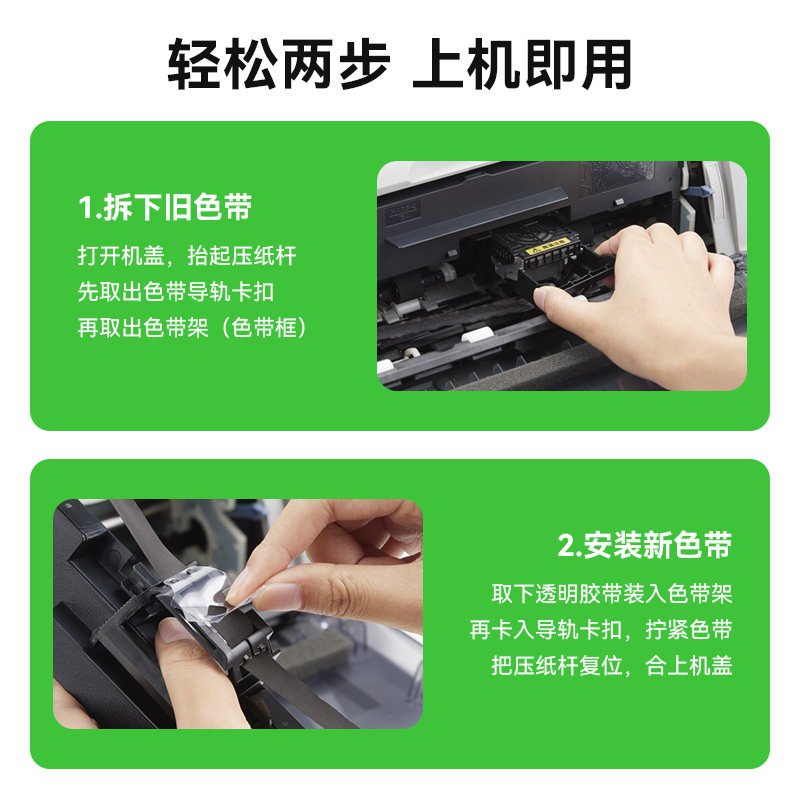 轻松两步 上机即用

1.拆下旧色带

打开机盖，抬起压纸杆
先取出色带导轨卡扣
再取出色带架（色带框）

2.安装新色带

取下透明胶带装入色带架
再卡入导轨卡扣，拧紧色带
把压纸杆复位，合上机盖