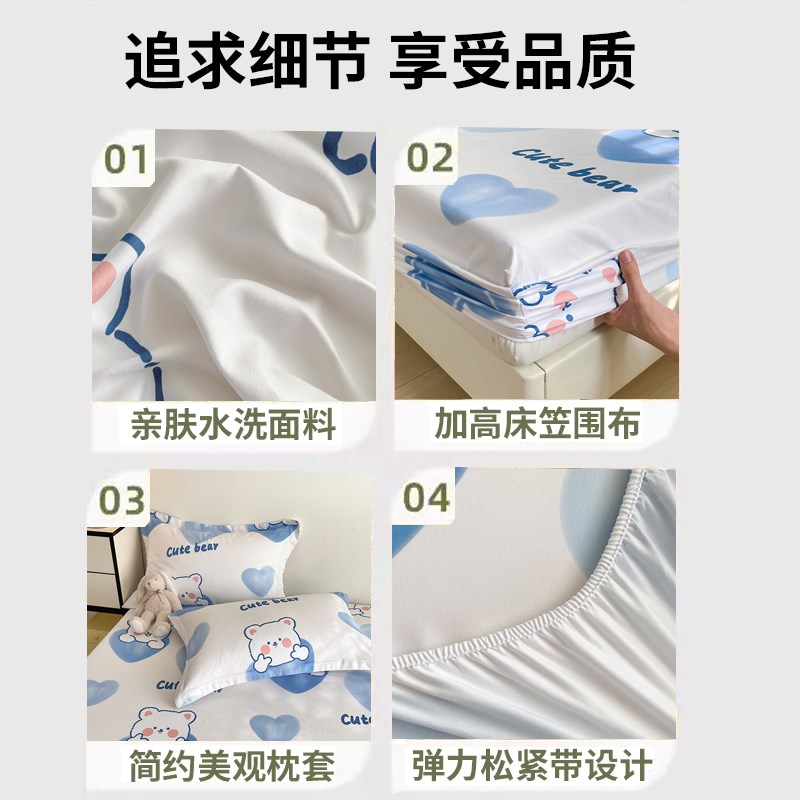 追求细节 享受品质

01

亲肤水洗面料

02

Cute bear

加高床笠围布

03

Cute bear

Cute bear

Cu

Cute

简约美观枕套

04

弹力松紧带设计