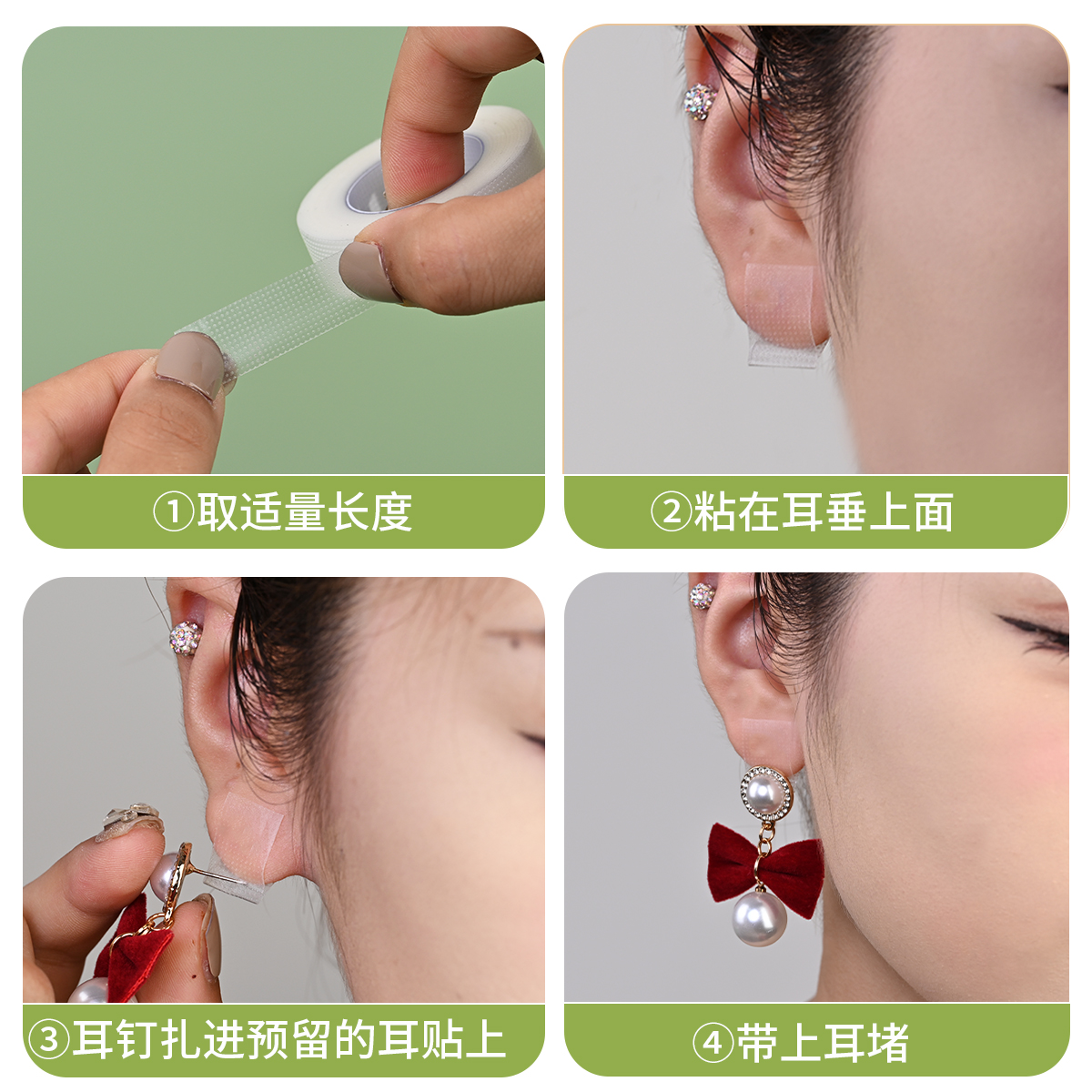 ①取适量长度

②粘在耳垂上面

③耳钉扎进预留的耳贴上

④带上耳堵