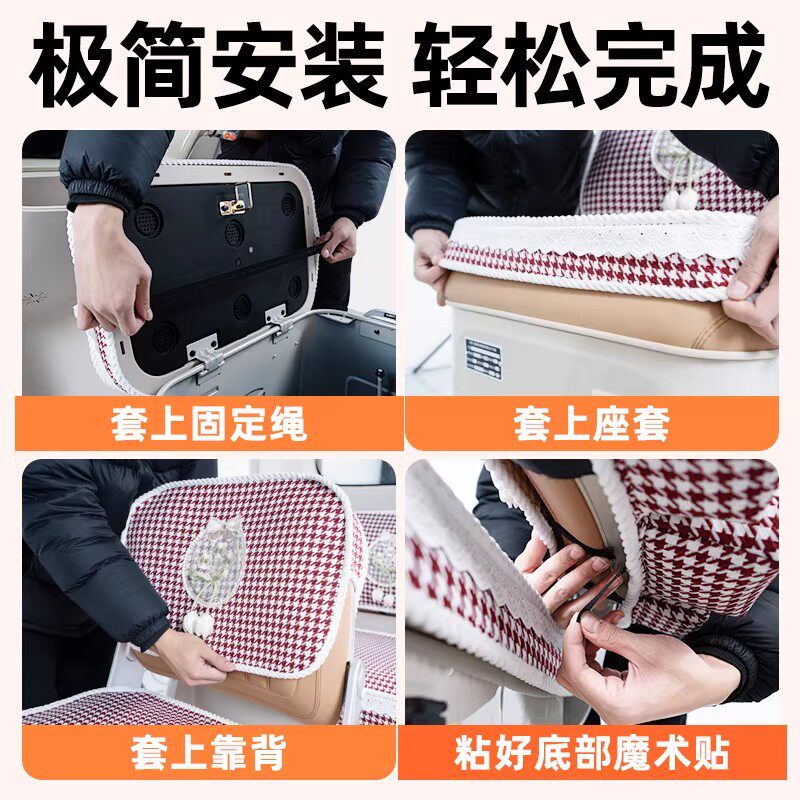 极简安装 轻松完成

套上固定绳

套上座套

套上靠背

粘好底部魔术贴