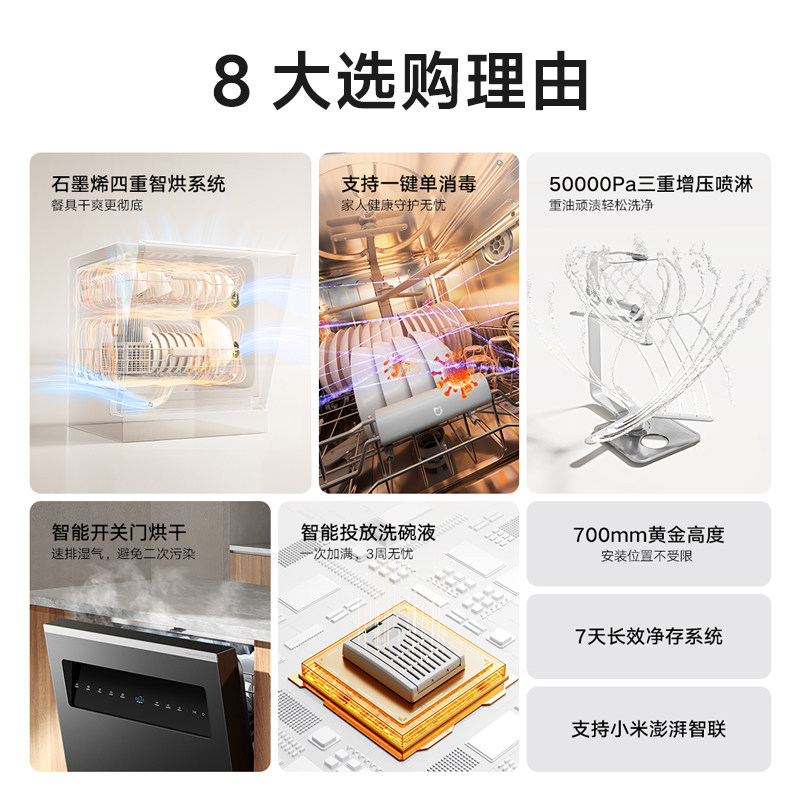 8 大选购理由

石墨烯四重智烘系统
餐具干爽更彻底

支持一键单消毒
家人健康守护无忧

50000Pa三重增压喷淋
重油顽渍轻松洗净

智能开关门烘干
速排湿气，避免二次污染

智能投放洗碗液
一次加满，3周无忧

700mm黄金高度
安装位置不受限

7天长效净存系统

支持小米澎湃智联