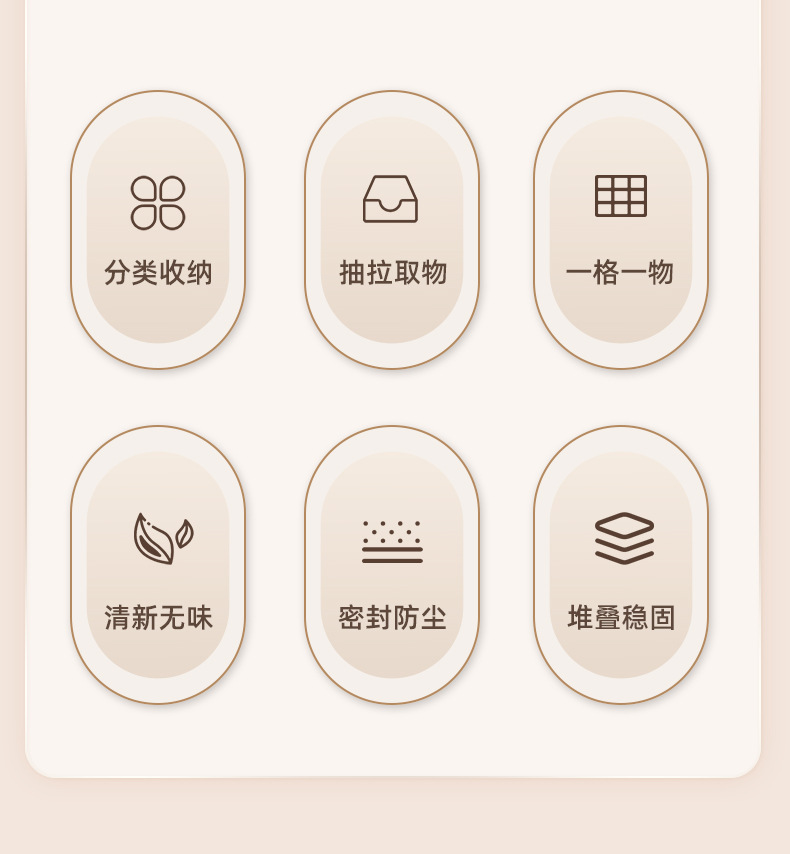 分类收纳

抽拉取物

一格一物

清新无味

密封防尘

堆叠稳固