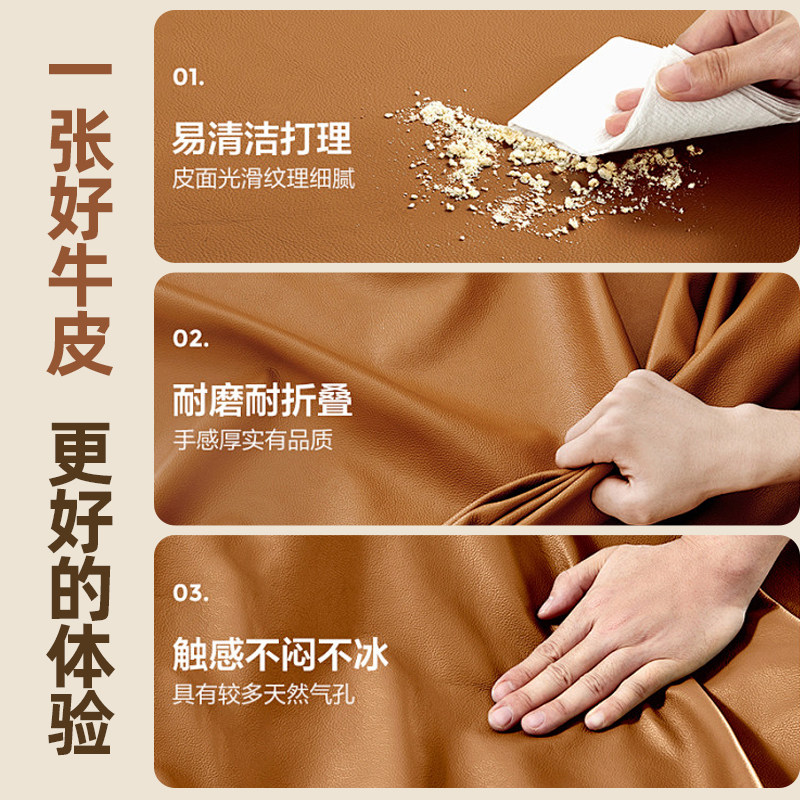 一张好牛皮

更好的体验

01.
易清洁打理
皮面光滑纹理细腻

02.
耐磨耐折叠
手感厚实有品质

03.
触感不闷不冰
具有较多天然气孔