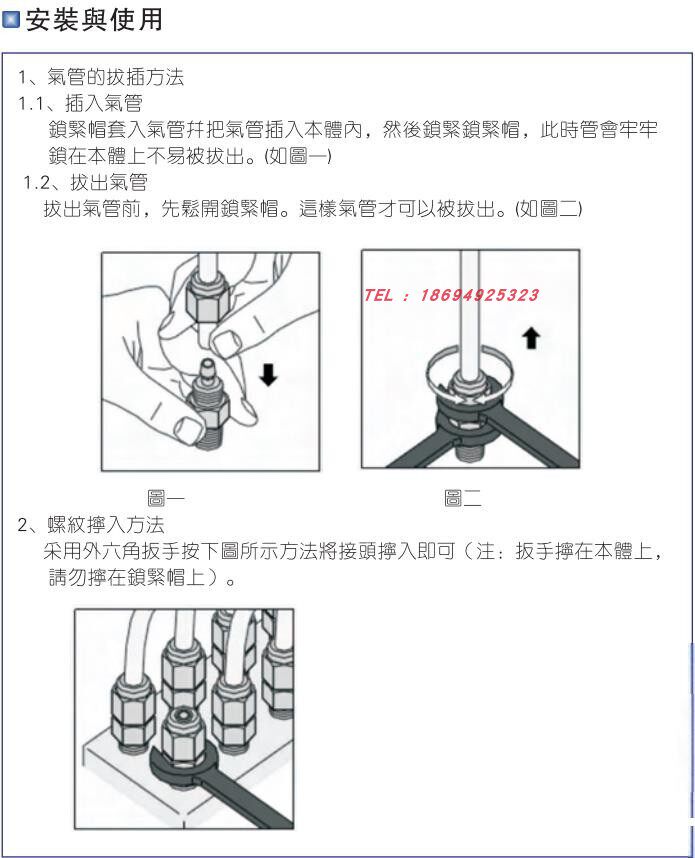 安裝與使用

1、氣管的拔插方法

1.1、插入氣管

鎖緊帽套入氣管并把氣管插入本體內，然後鎖緊鎖緊帽，此時管會牢牢鎖在本體上不易被拔出。(如圖一)

1.2、拔出氣管

拔出氣管前，先鬆開鎖緊帽。這樣氣管才可以被拔出。(如圖二)

TEL : 18694925323

圖一

圖二

2、螺紋擰入方法

采用外六角扳手按下圖所示方法將接頭擰入即可（注：扳手擰在本體上，請勿擰在鎖緊帽上）。