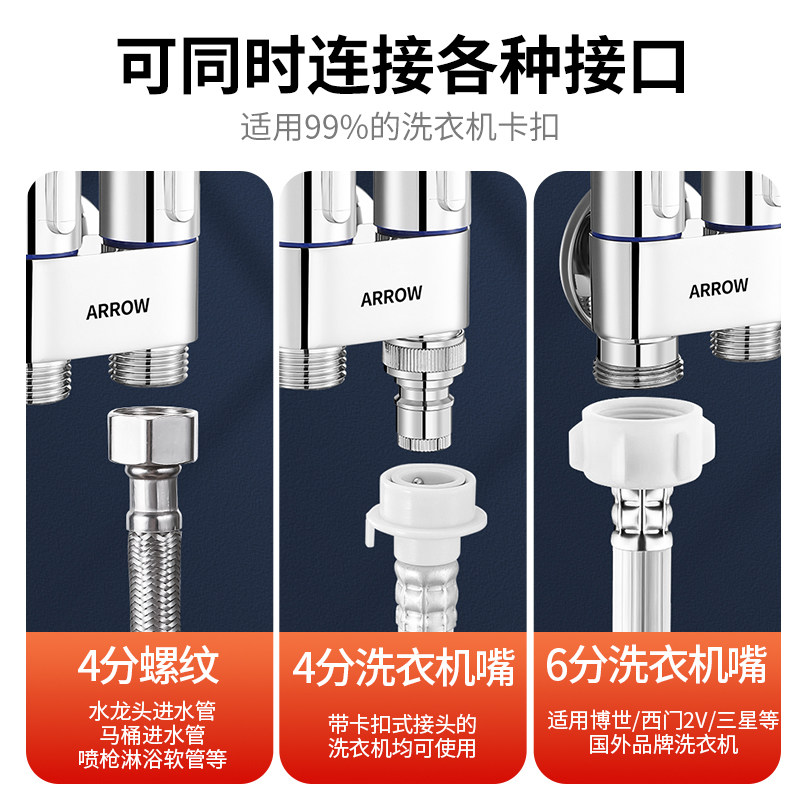 可同时连接各种接口

适用99%的洗衣机卡扣

ARROW

4分螺纹

水龙头进水管
马桶进水管
喷枪淋浴软管等

ARROW

4分洗衣机嘴

带卡扣式接头的
洗衣机均可使用

ARROW

6分洗衣机嘴

适用博世/西门2V/三星等
国外品牌洗衣机