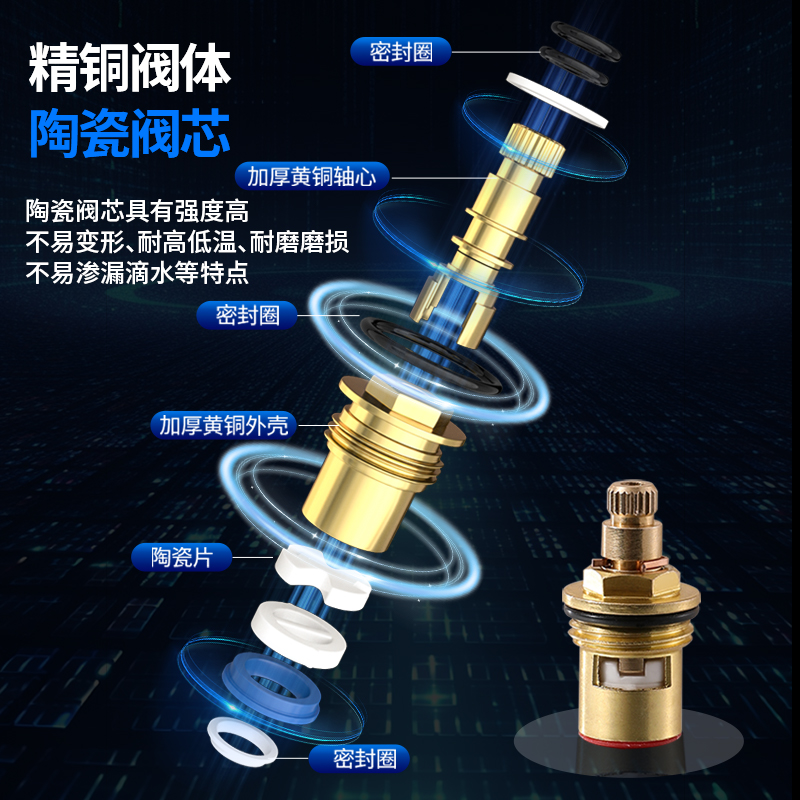 精铜阀体
陶瓷阀芯

陶瓷阀芯具有强度高
不易变形、耐高低温、耐磨磨损
不易渗漏滴水等特点

密封圈
加厚黄铜轴心
密封圈
加厚黄铜外壳
陶瓷片
密封圈