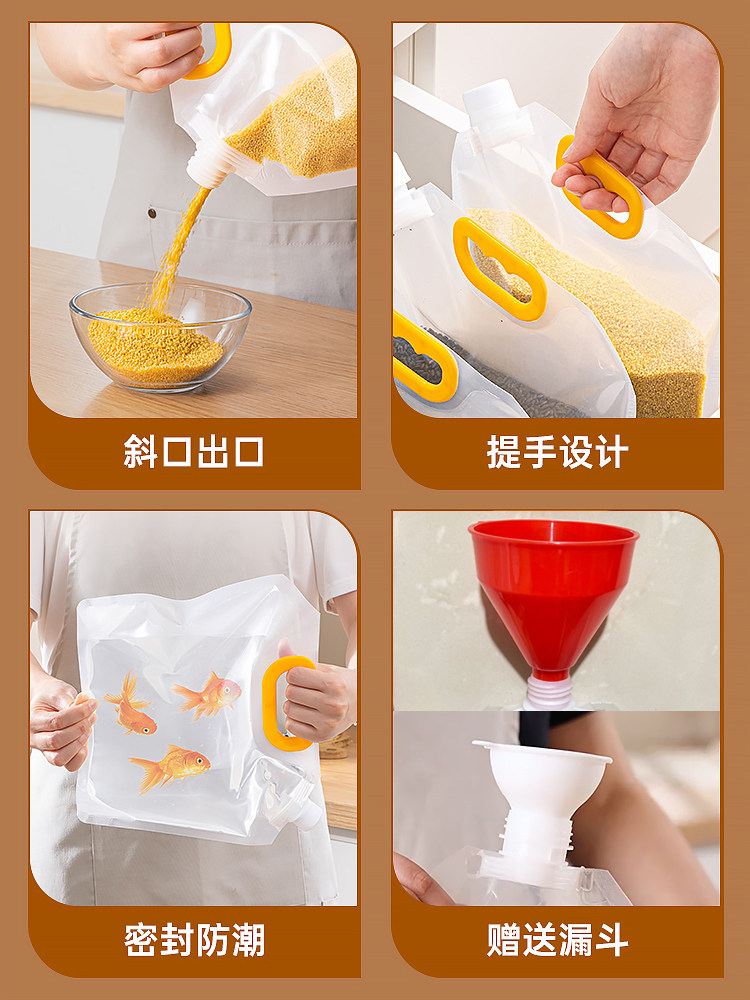 斜口出口

提手设计

密封防潮

赠送漏斗