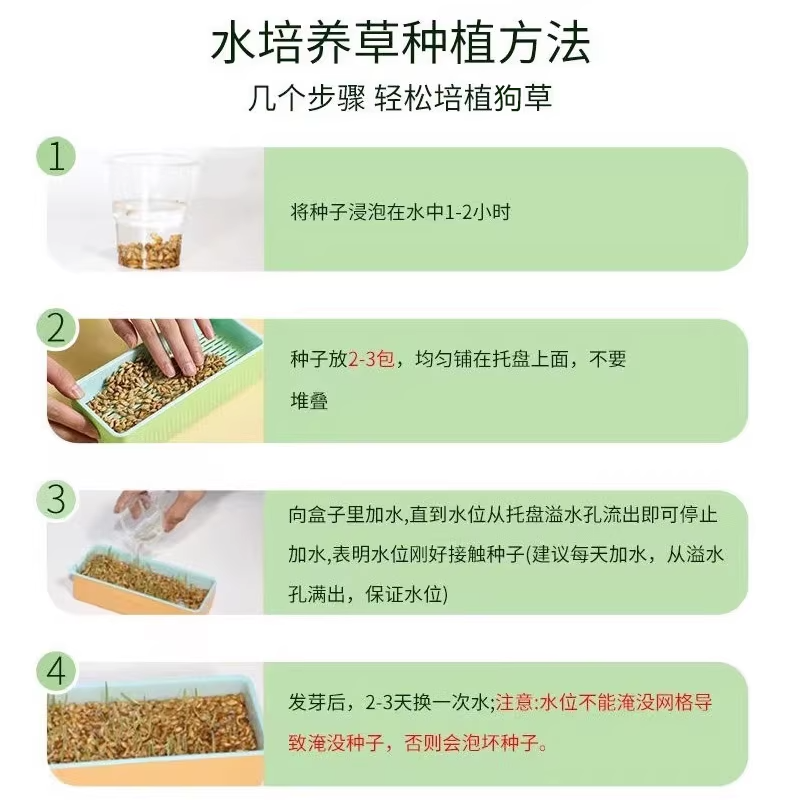 水培养草种植方法
几个步骤 轻松培植狗草

1
将种子浸泡在水中1-2小时

2
种子放2-3包，均匀铺在托盘上面，不要堆叠

3
向盒子里加水,直到水位从托盘溢水孔流出即可停止加水,表明水位刚好接触种子(建议每天加水，从溢水孔满出，保证水位)

4
发芽后，2-3天换一次水;注意:水位不能淹没网格导致淹没种子，否则会泡坏种子。