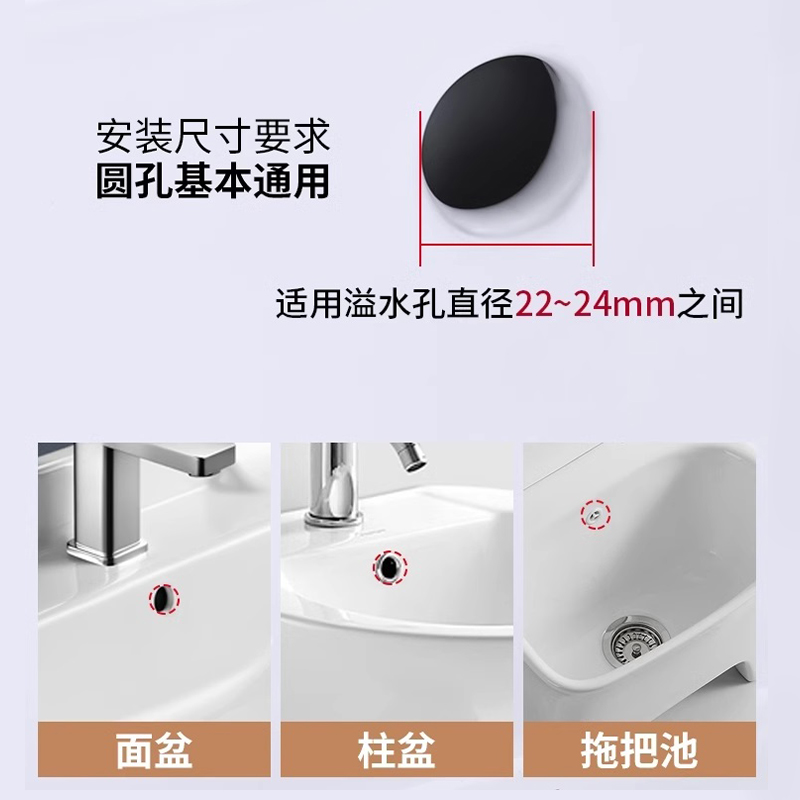 安装尺寸要求
圆孔基本通用

适用溢水孔直径22~24mm之间

面盆

柱盆

拖把池