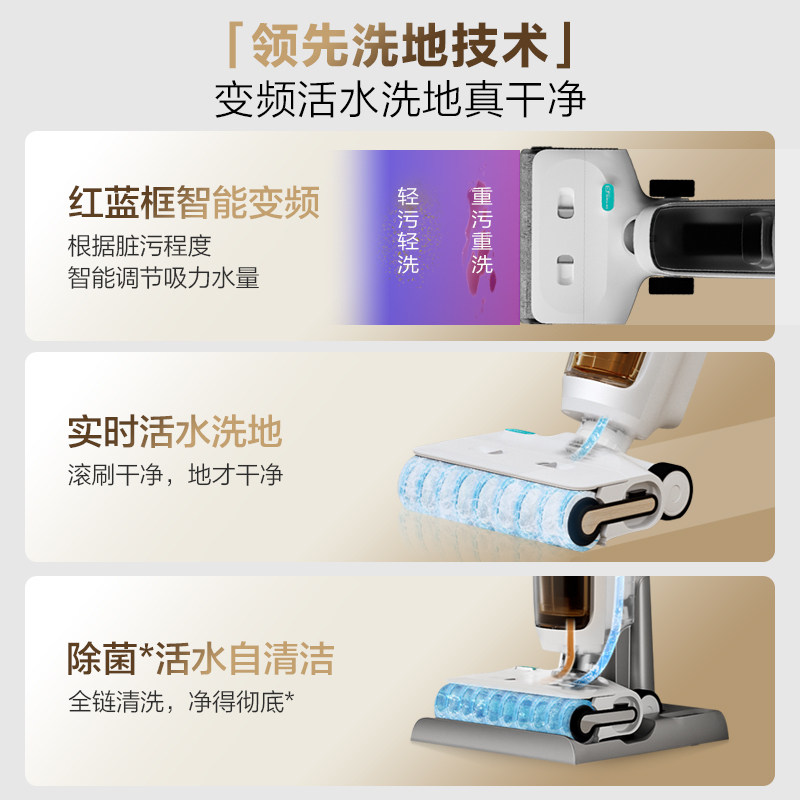 「领先洗地技术」
变频活水洗地真干净

红蓝框智能变频
根据脏污程度
智能调节吸力水量

轻污轻洗

重污重洗

实时活水洗地
滚刷干净，地才干净

除菌*活水自清洁
全链清洗，净得彻底*