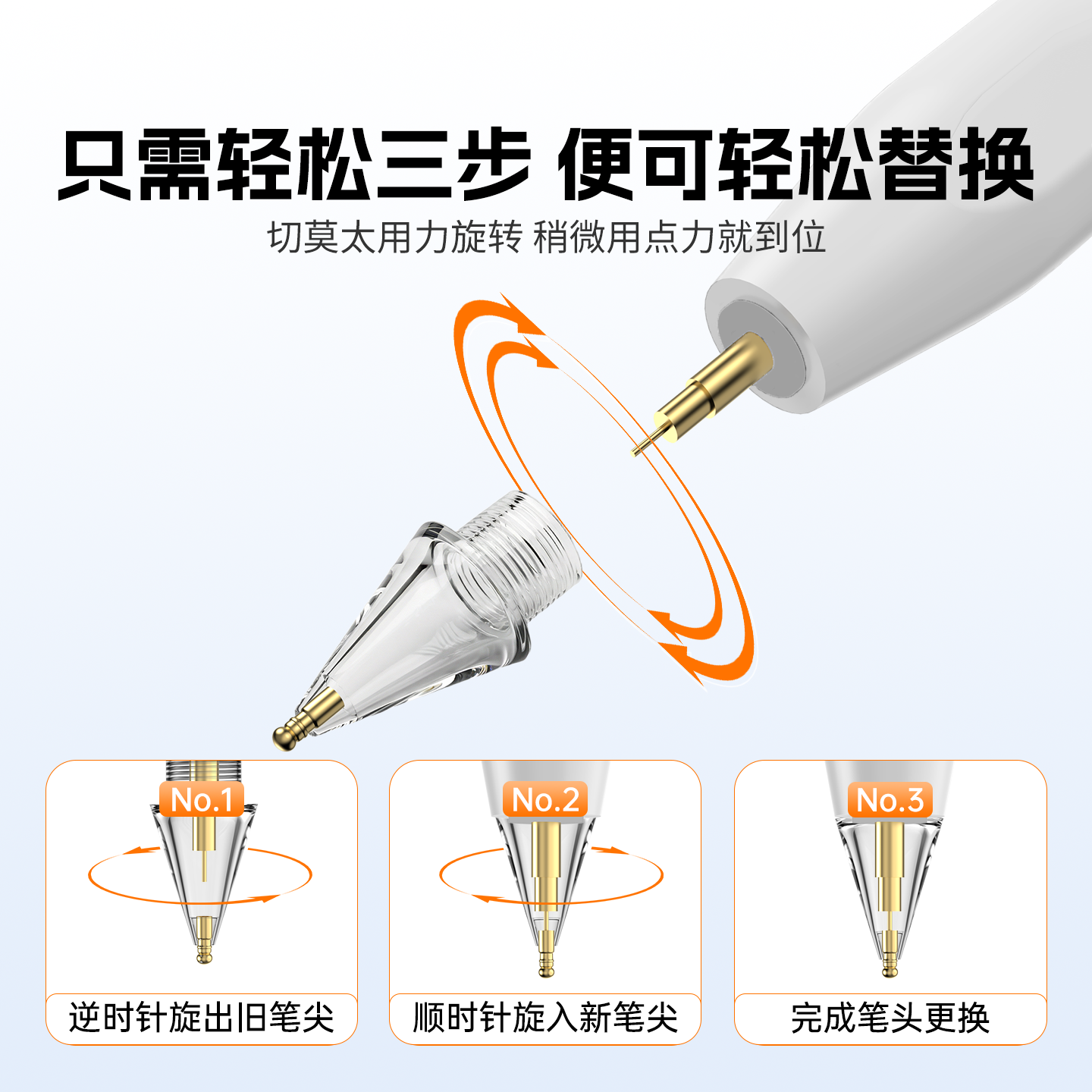 只需轻松三步 便可轻松替换

切莫太用力旋转 稍微用点力就到位

No.1

逆时针旋出旧笔尖

No.2

顺时针旋入新笔尖

No.3

完成笔头更换