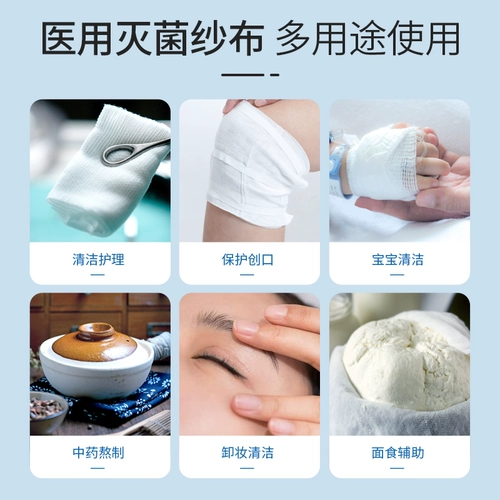 医用灭菌纱布 多用途使用

清洁护理

保护创口

宝宝清洁

中药熬制

卸妆清洁

面食辅助