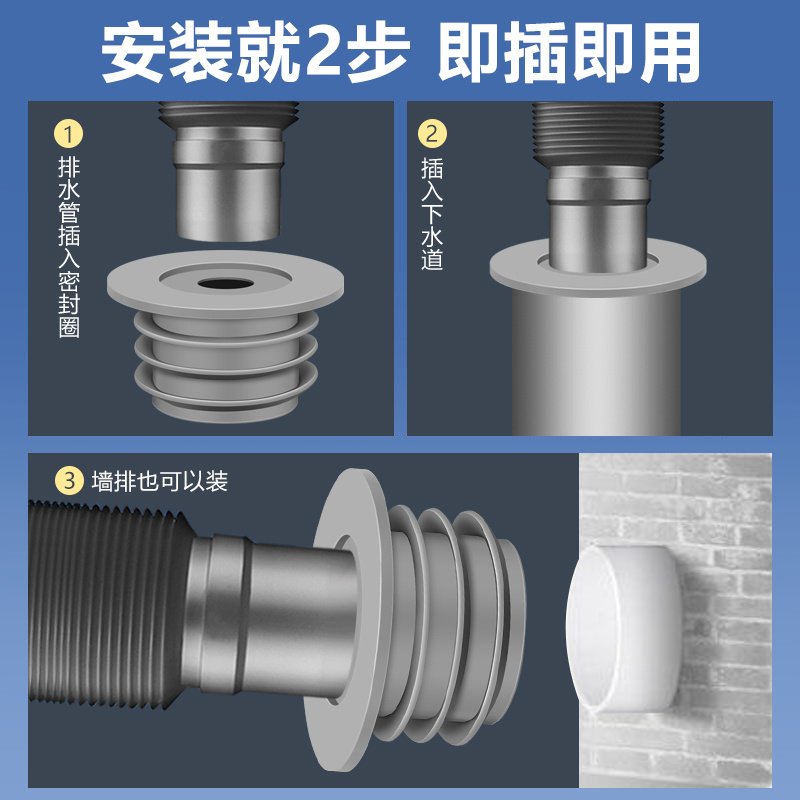 安装就2步 即插即用

1 排水管插入密封圈

2 插入下水道

3 墙排也可以装