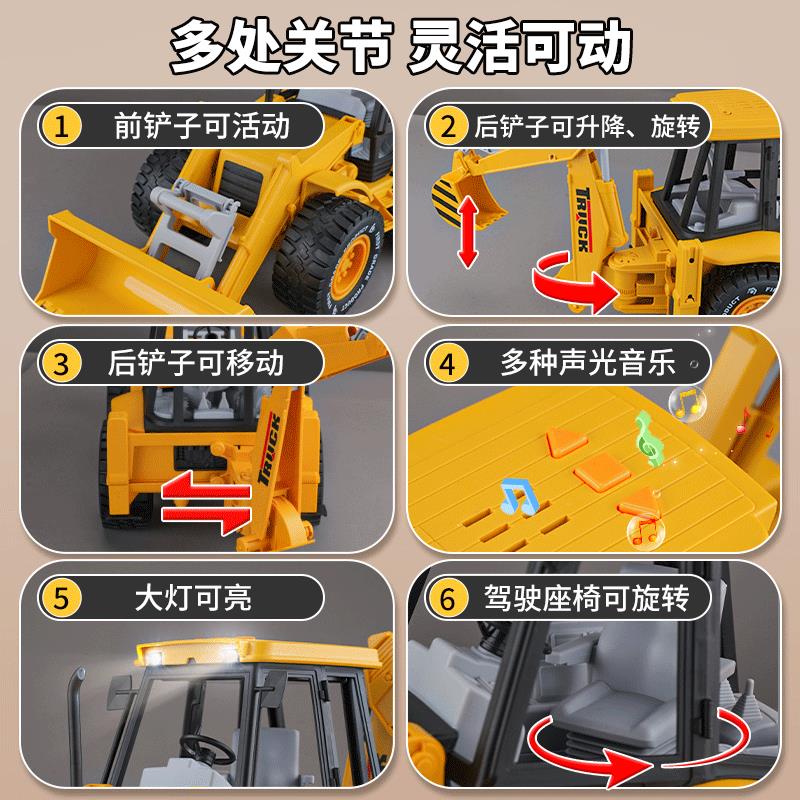 多处关节 灵活可动

1 前铲子可活动

2 后铲子可升降、旋转

TRUCK

3 后铲子可移动

TRUCK

4 多种声光音乐

5 大灯可亮

6 驾驶座椅可旋转