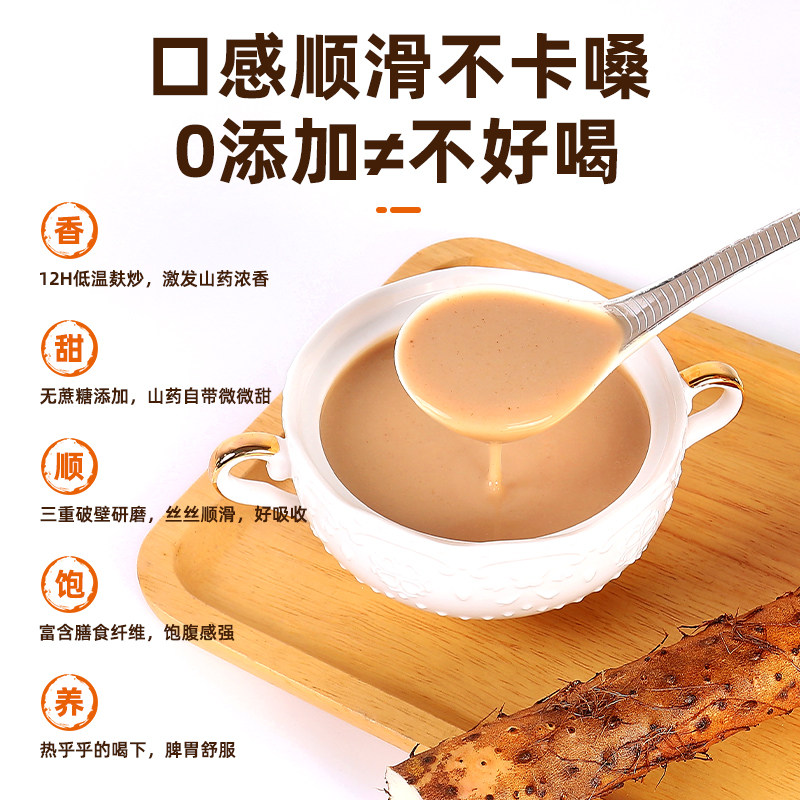 口感顺滑不卡嗓
0添加≠不好喝

香
12H低温麸炒，激发山药浓香

甜
无蔗糖添加，山药自带微微甜

顺
三重破壁研磨，丝丝顺滑，好吸收

饱
富含膳食纤维，饱腹感强

养
热乎乎的喝下，脾胃舒服