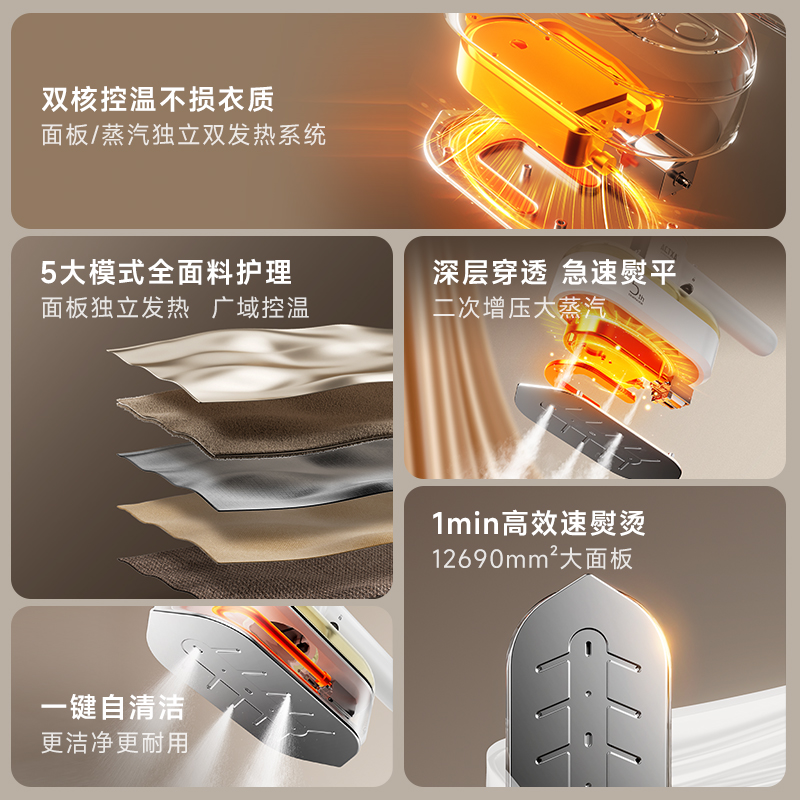 双核控温不损衣质
面板/蒸汽独立双发热系统

5大模式全面料护理
面板独立发热　广域控温

深层穿透 急速熨平
二次增压大蒸汽

1min高效速熨烫
12690mm²大面板

一键自清洁
更洁净更耐用