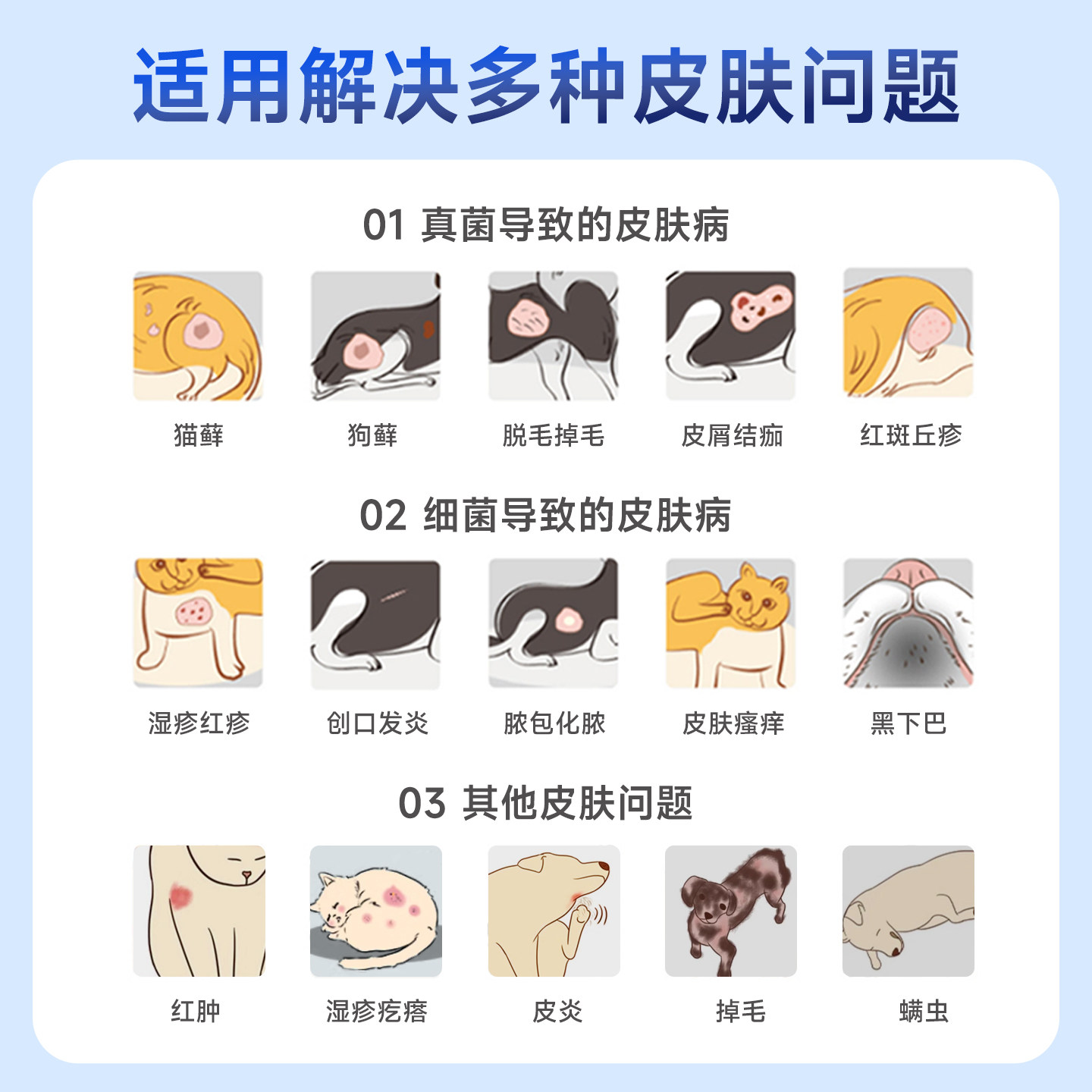 适用解决多种皮肤问题

01 真菌导致的皮肤病

猫藓

狗藓

脱毛掉毛

皮屑结痂

红斑丘疹

02 细菌导致的皮肤病

湿疹红疹

创口发炎

脓包化脓

皮肤瘙痒

黑下巴

03 其他皮肤问题

红肿

湿疹疙瘩

皮炎

掉毛

螨虫