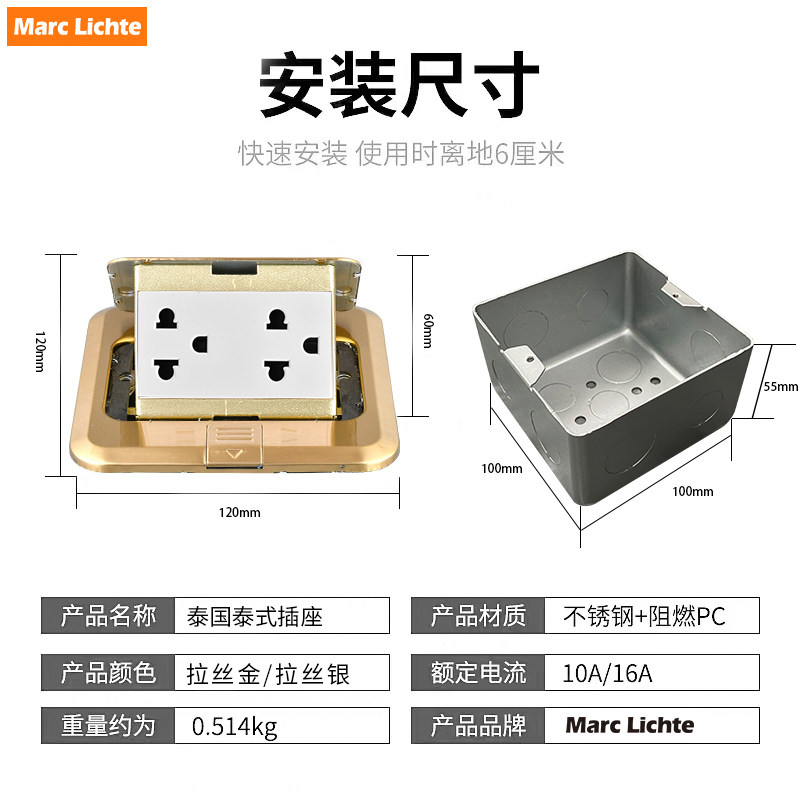 Marc Lichte

安装尺寸

快速安装 使用时离地6厘米

120mm

60mm

120mm

55mm

100mm

100mm

| 产品名称 | 泰国泰式插座 |
|---|---|
| 产品颜色 | 拉丝金/拉丝银 |
| 重量约为 | 0.514kg |

| 产品材质 | 不锈钢+阻燃PC |
|---|---|
| 额定电流 | 10A/16A |
| 产品品牌 | Marc Lichte |