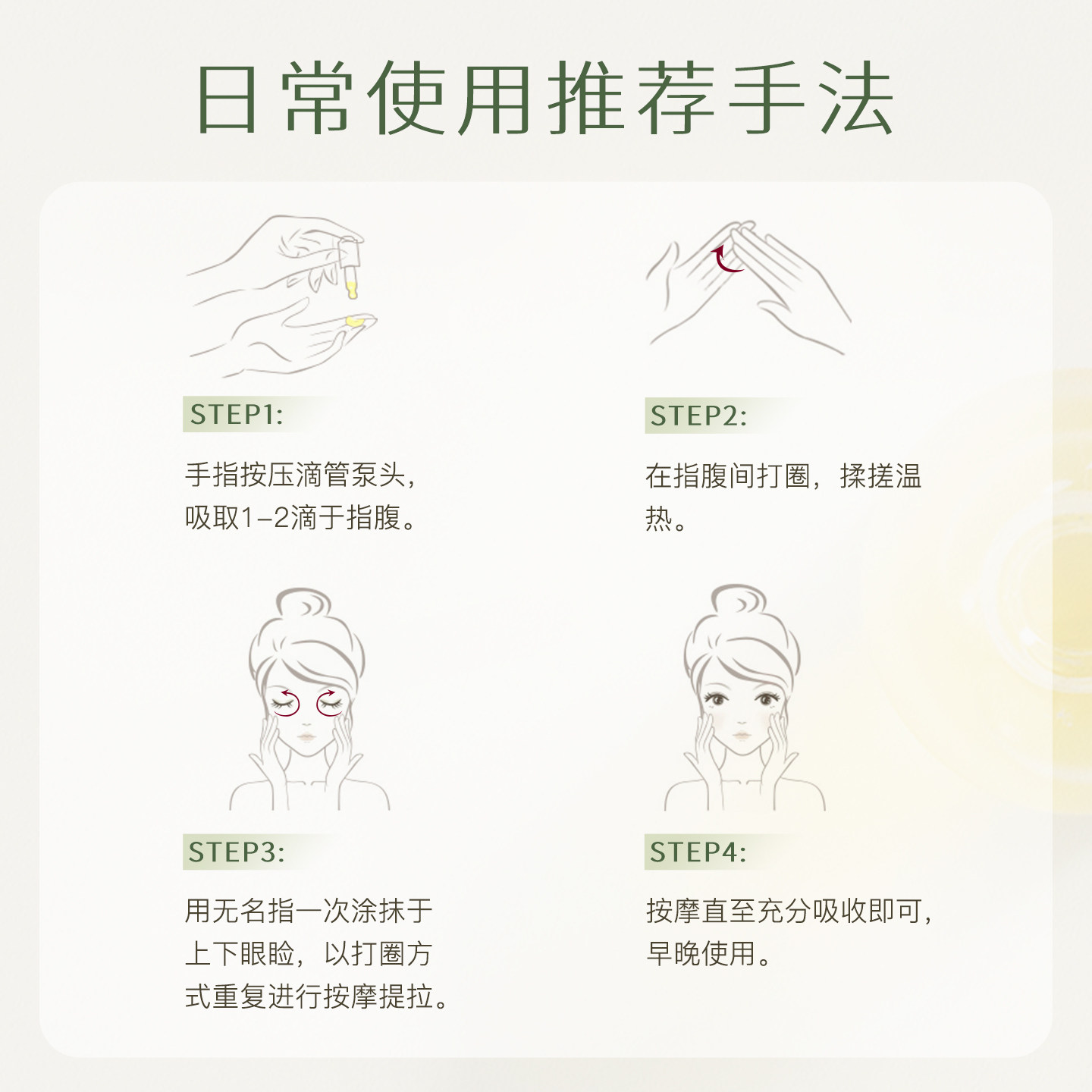 日常使用推荐手法

STEP1:

手指按压滴管泵头，吸取1–2滴于指腹。

STEP2:

在指腹间打圈，揉搓温热。

STEP3:

用无名指一次涂抹于上下眼睑，以打圈方式重复进行按摩提拉。

STEP4:

按摩直至充分吸收即可，早晚使用。