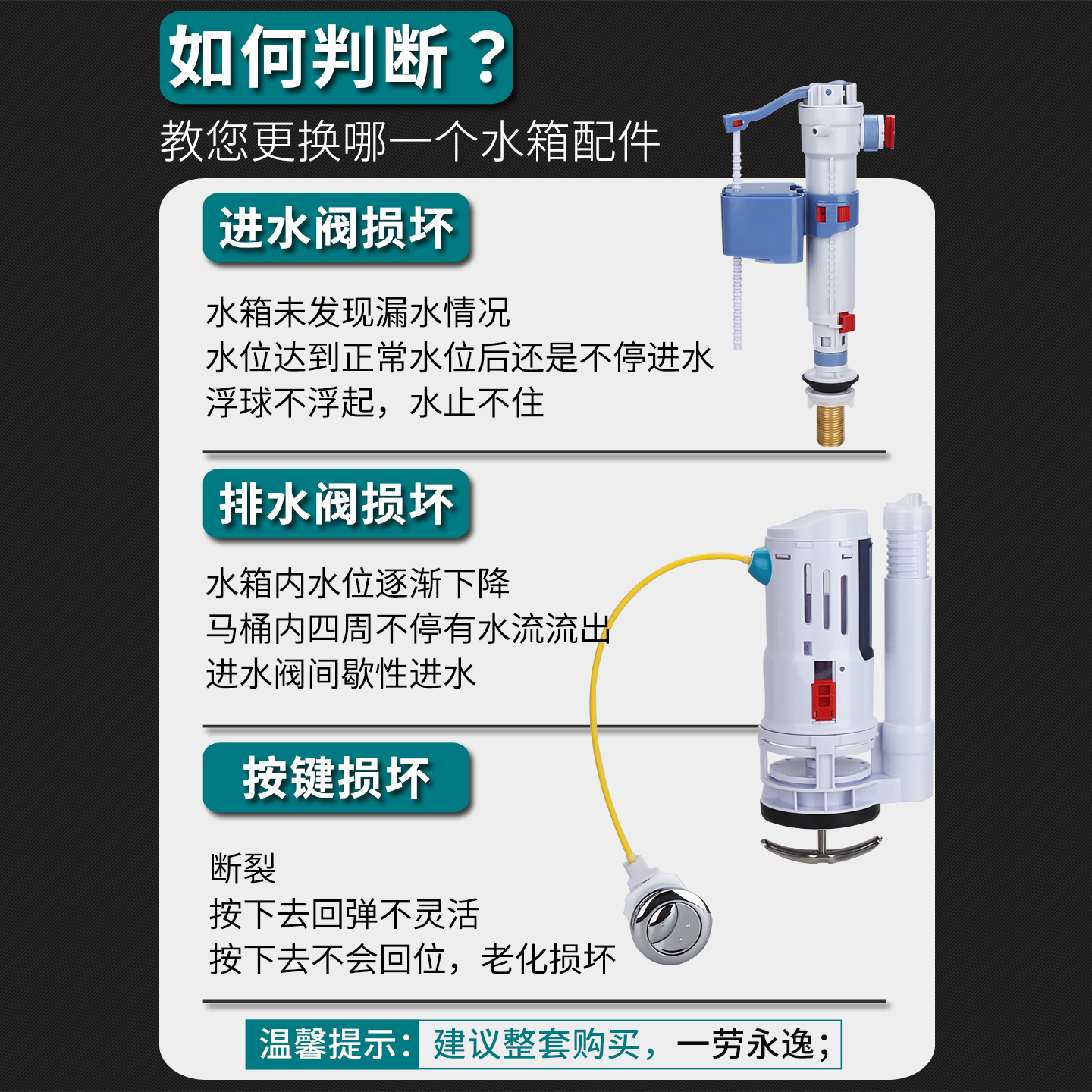 如何判断？
教您更换哪一个水箱配件

进水阀损坏

水箱未发现漏水情况
水位达到正常水位后还是不停进水
浮球不浮起，水止不住

排水阀损坏

水箱内水位逐渐下降
马桶内四周不停有水流流出
进水阀间歇性进水

按键损坏

断裂
按下去回弹不灵活
按下去不会回位，老化损坏

温馨提示：建议整套购买，一劳永逸；