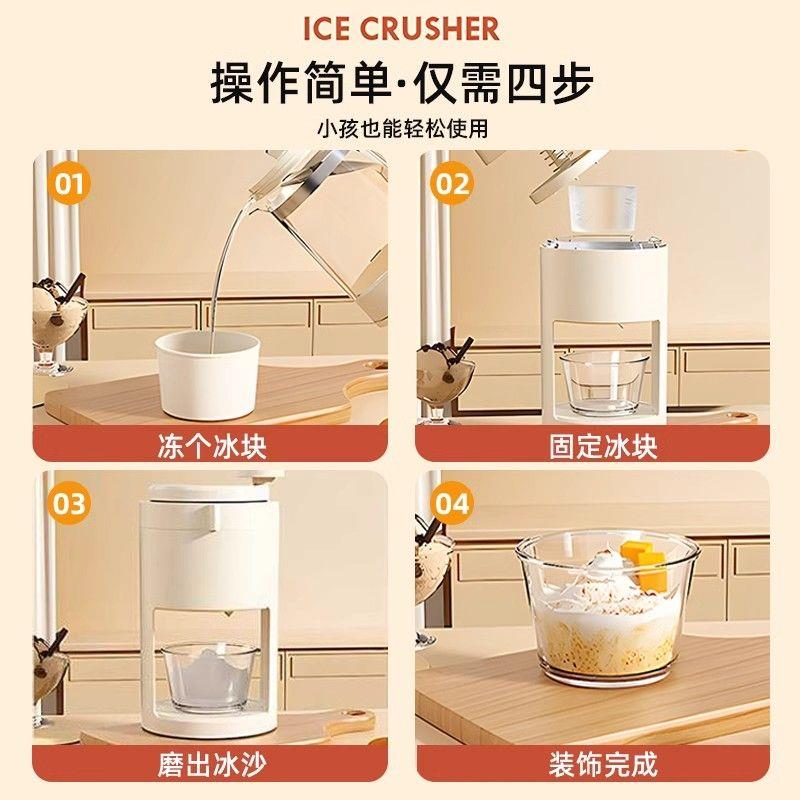 ICE CRUSHER

操作简单·仅需四步

小孩也能轻松使用

01

冻个冰块

02

固定冰块

03

磨出冰沙

04

装饰完成