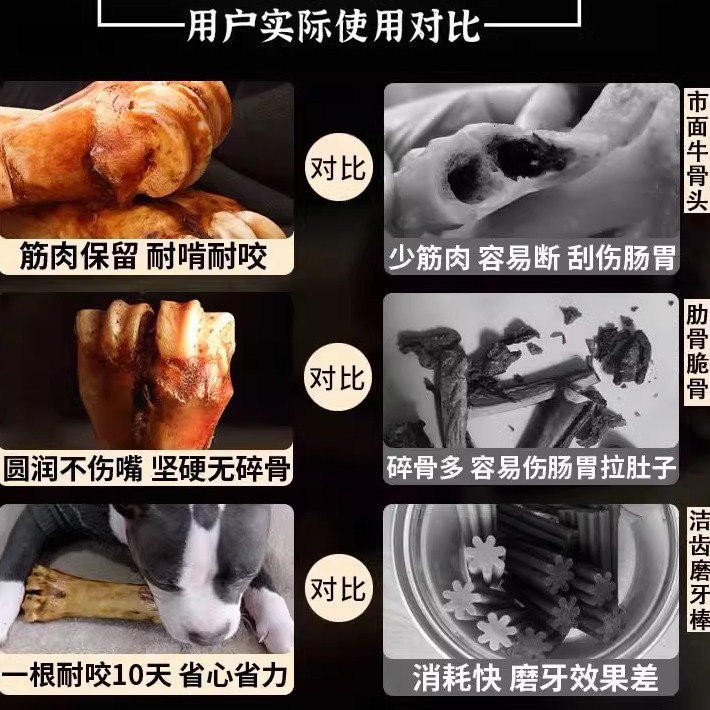 用户实际使用对比

筋肉保留 耐啃耐咬

对比

少筋肉 容易断 刮伤肠胃

市面牛骨头

圆润不伤嘴 坚硬无碎骨

对比

碎骨多 容易伤肠胃拉肚子

肋骨脆骨

一根耐咬10天 省心省力

对比

消耗快 磨牙效果差

洁齿磨牙棒