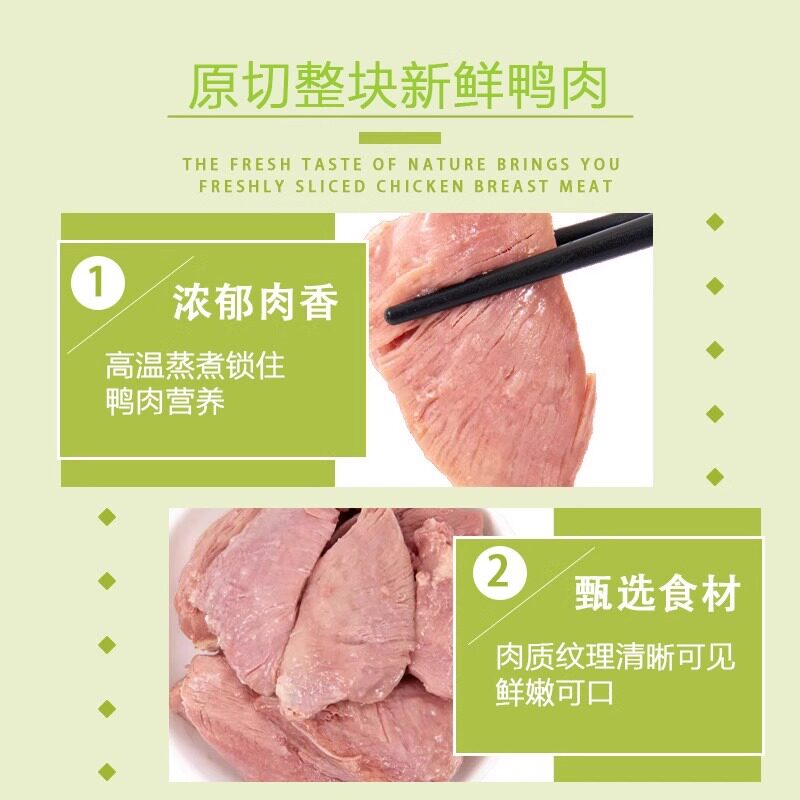 原切整块新鲜鸭肉

THE FRESH TASTE OF NATURE BRINGS YOU FRESHLY SLICED CHICKEN BREAST MEAT

1

浓郁肉香

高温蒸煮锁住鸭肉营养

2

甄选食材

肉质纹理清晰可见鲜嫩可口