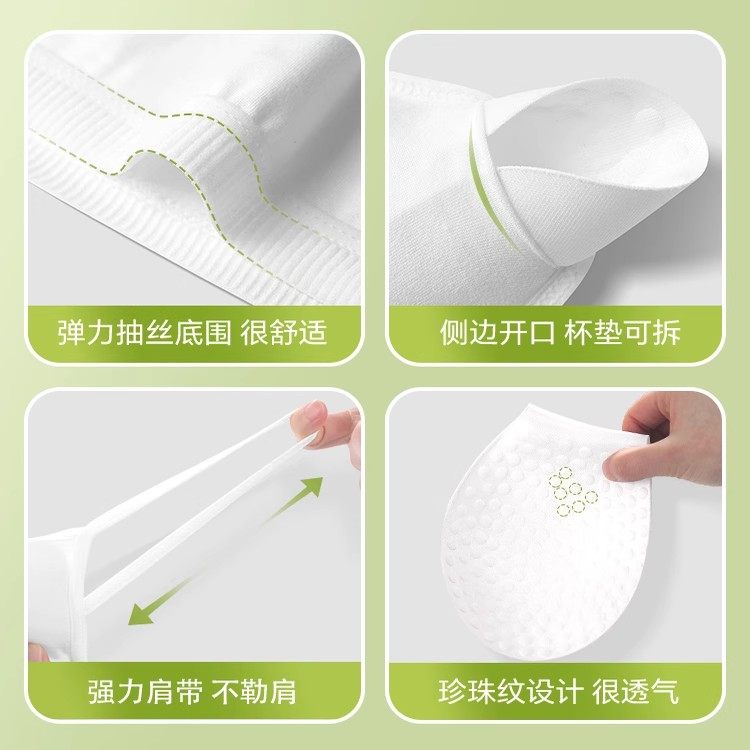 弹力抽丝底围 很舒适

侧边开口 杯垫可拆

强力肩带 不勒肩

珍珠纹设计 很透气