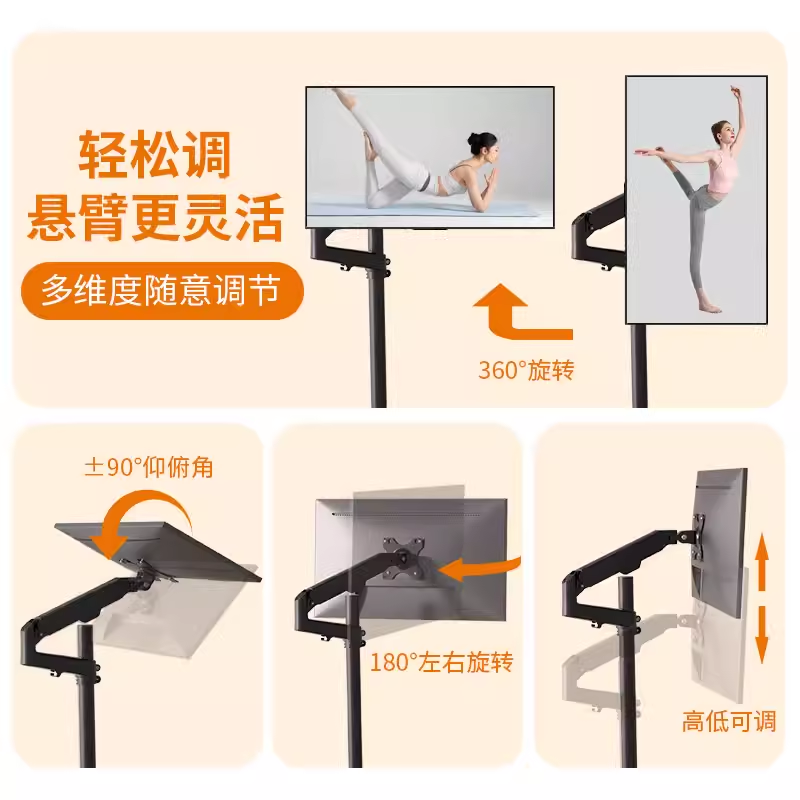 轻松调
悬臂更灵活

多维度随意调节

360°旋转

±90°仰俯角

180°左右旋转

高低可调