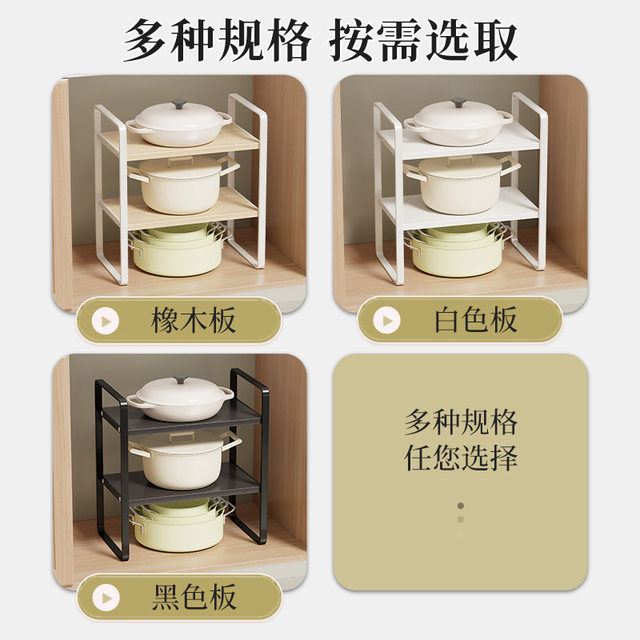 多种规格 按需选取

橡木板

白色板

黑色板

多种规格
任您选择