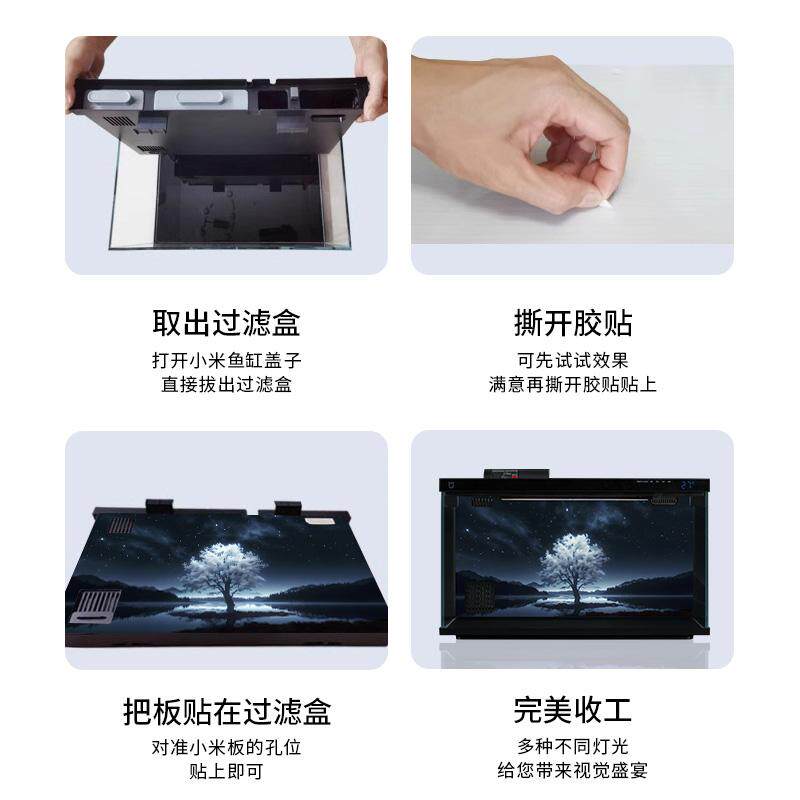 取出过滤盒
打开小米鱼缸盖子
直接拔出过滤盒

撕开胶贴
可先试试效果
满意再撕开胶贴贴上

把板贴在过滤盒
对准小米板的孔位
贴上即可

完美收工
多种不同灯光
给您带来视觉盛宴