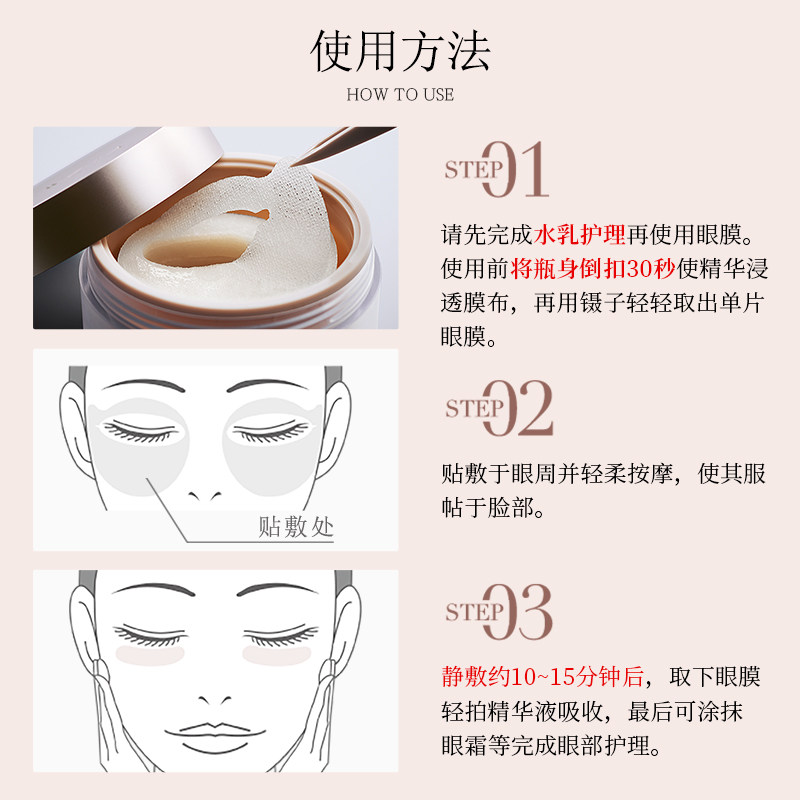 使用方法

HOW TO USE

STEP 01

请先完成水乳护理再使用眼膜。使用前将瓶身倒扣30秒使精华浸透膜布，再用镊子轻轻取出单片眼膜。

贴敷处

STEP 02

贴敷于眼周并轻柔按摩，使其服帖于脸部。

STEP 03

静敷约10~15分钟后，取下眼膜轻拍精华液吸收，最后可涂抹眼霜等完成眼部护理。