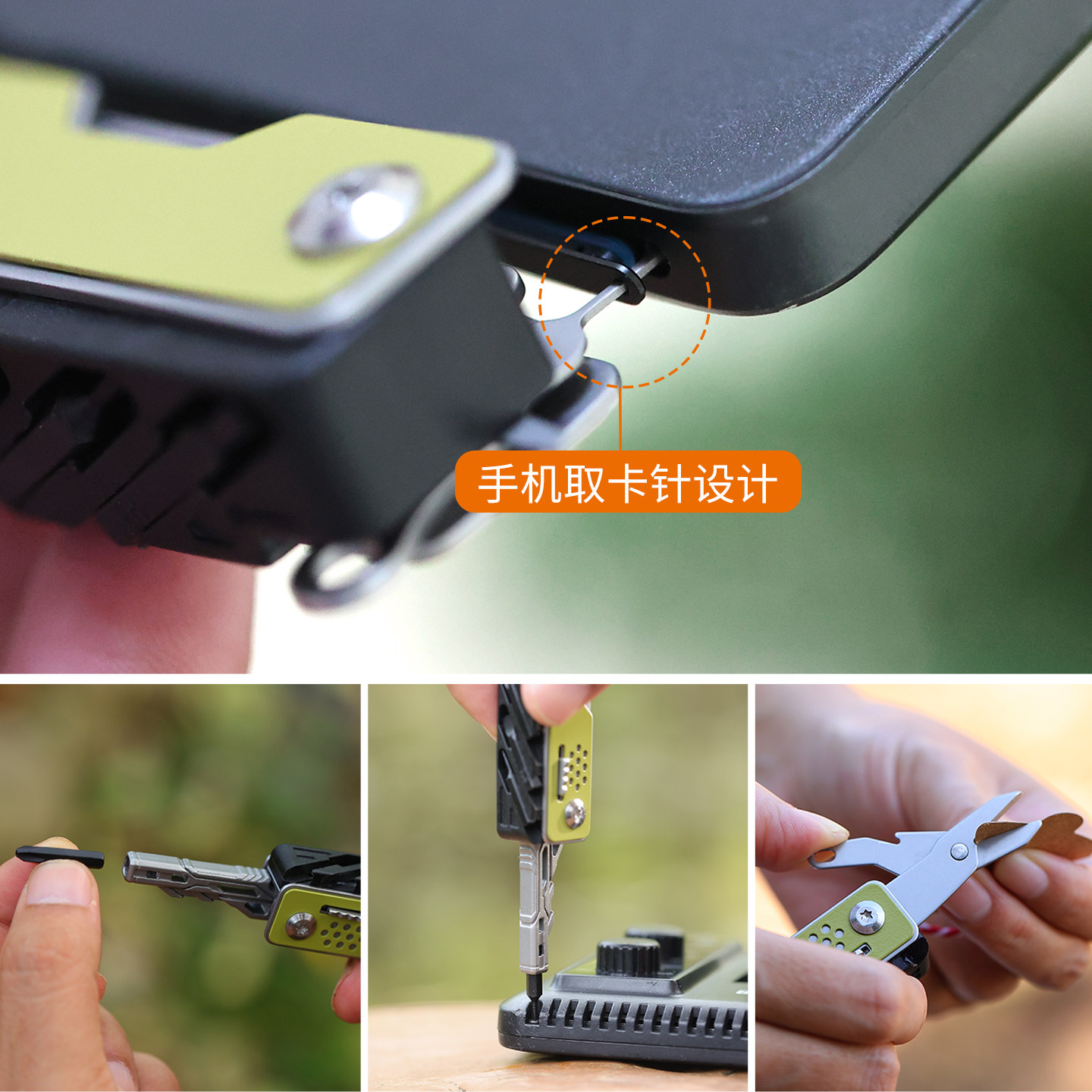 手机取卡针设计