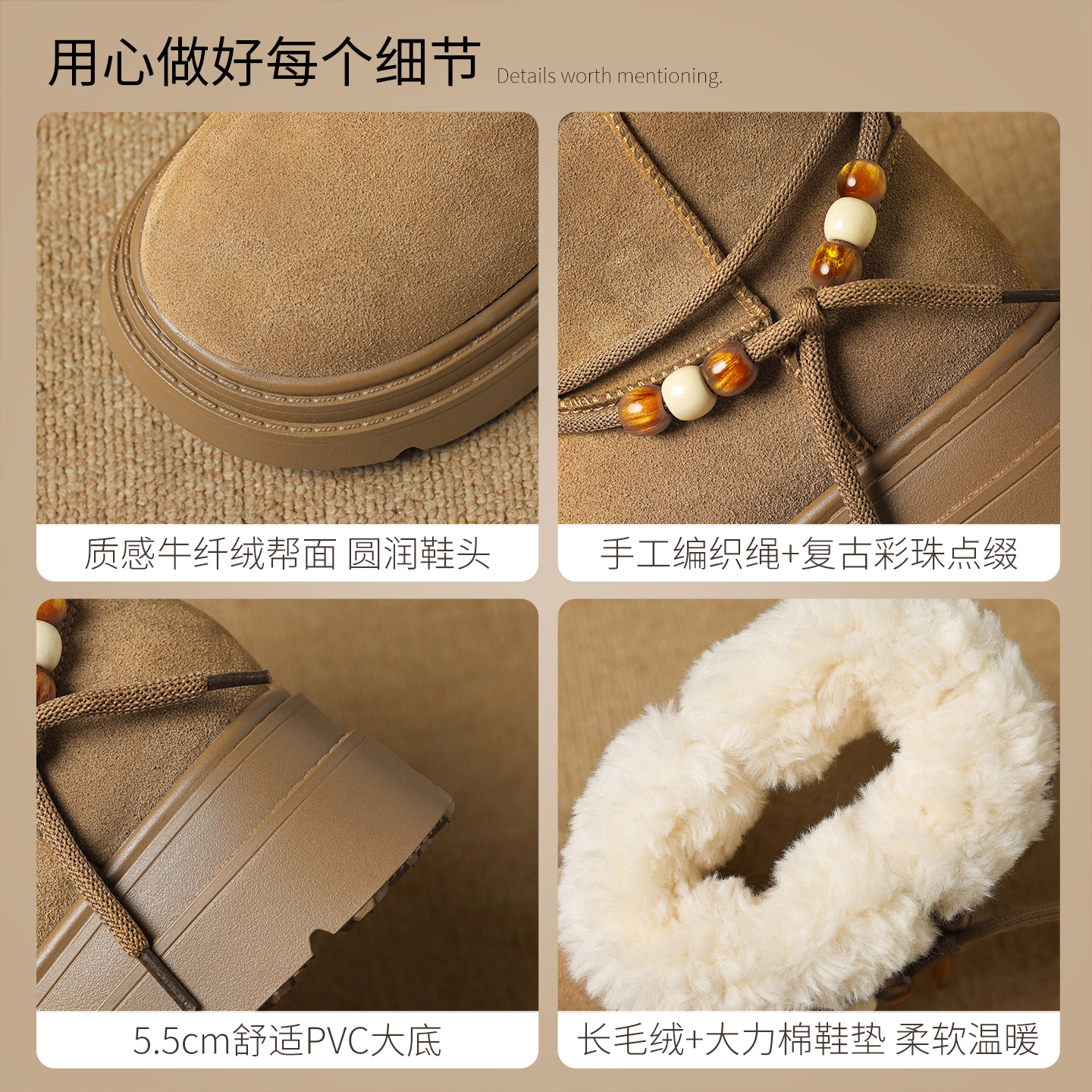 用心做好每个细节 Details worth mentioning.

质感牛纤绒帮面 圆润鞋头

手工编织绳+复古彩珠点缀

5.5cm舒适PVC大底

长毛绒+大力棉鞋垫 柔软温暖