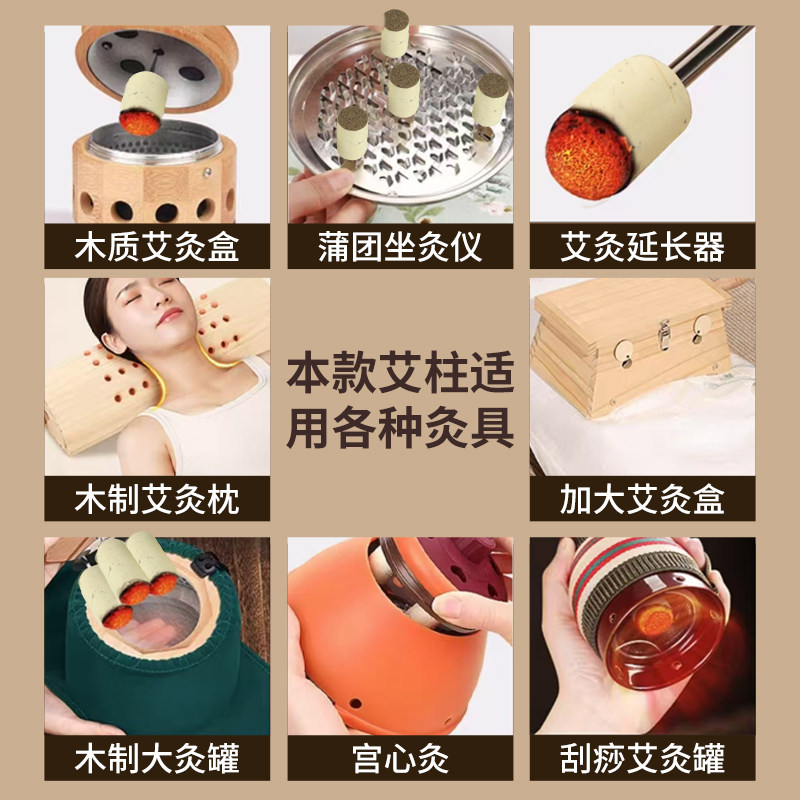 木质艾灸盒

蒲团坐灸仪

艾灸延长器

木制艾灸枕

本款艾柱适用各种灸具

加大艾灸盒

木制大灸罐

宫心灸

刮痧艾灸罐