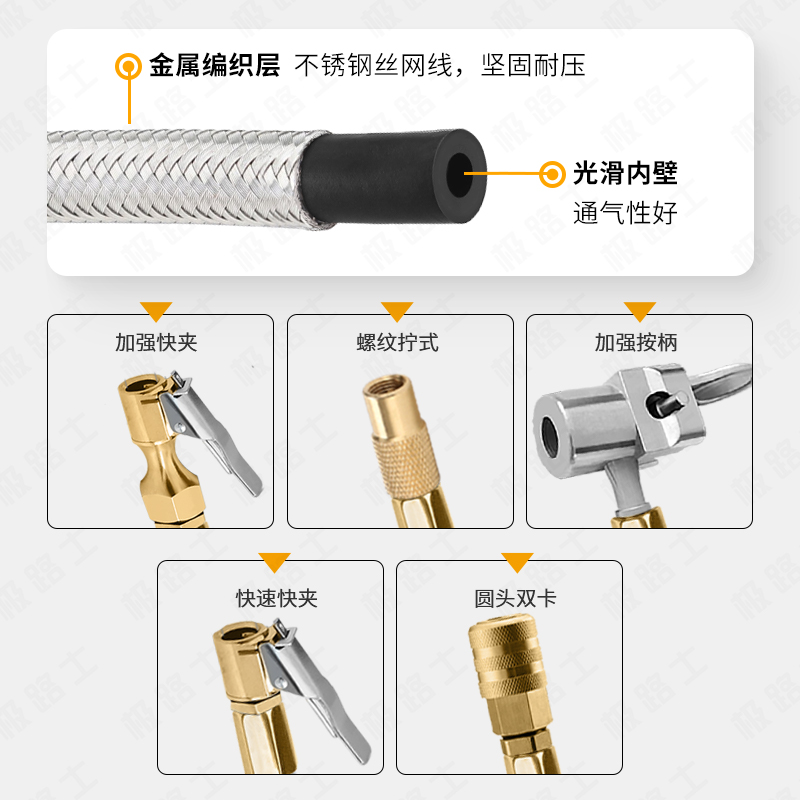 金属编织层 不锈钢丝网线，坚固耐压

光滑内壁
通气性好

加强快夹

螺纹拧式

加强按柄

快速快夹

圆头双卡