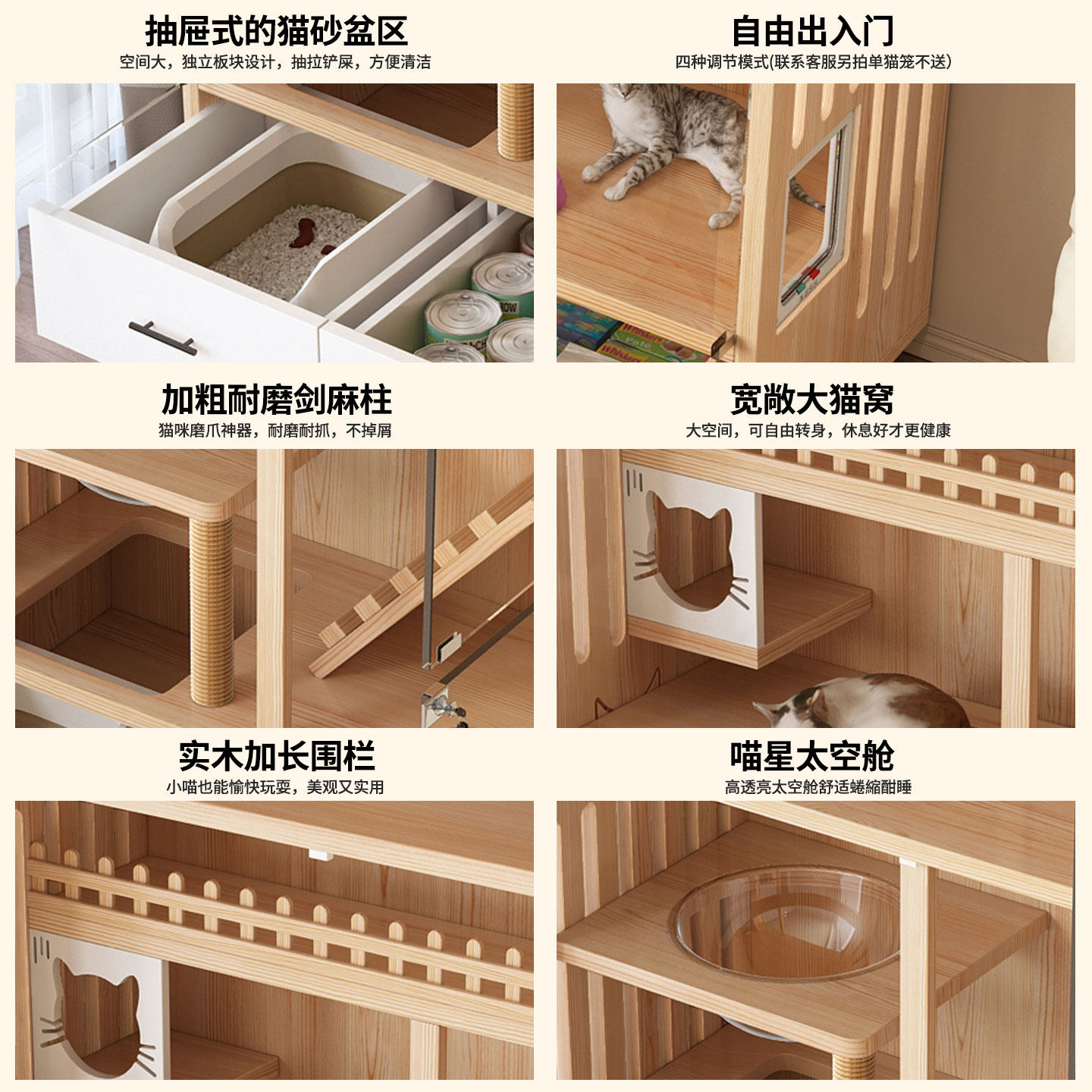 抽屉式的猫砂盆区
空间大，独立板块设计，抽拉铲屎，方便清洁

自由出入门
四种调节模式(联系客服另拍单猫笼不送)

加粗耐磨剑麻柱
猫咪磨爪神器，耐磨耐抓，不掉屑

宽敞大猫窝
大空间，可自由转身，休息好才更健康

实木加长围栏
小喵也能愉快玩耍，美观又实用

喵星太空舱
高透亮太空舱舒适蜷缩酣睡