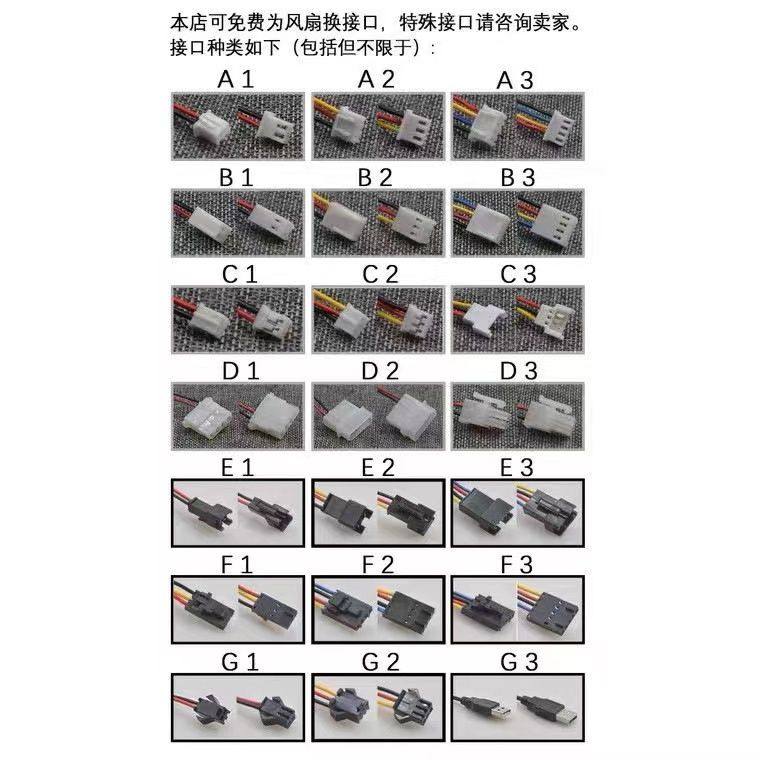 本店可免费为风扇换接口，特殊接口请咨询卖家。
接口种类如下（包括但不限于）：

A 1 A 2 A 3

B 1 B 2 B 3

C 1 C 2 C 3

D 1 D 2 D 3

E 1 E 2 E 3

F 1 F 2 F 3

G 1 G 2 G 3