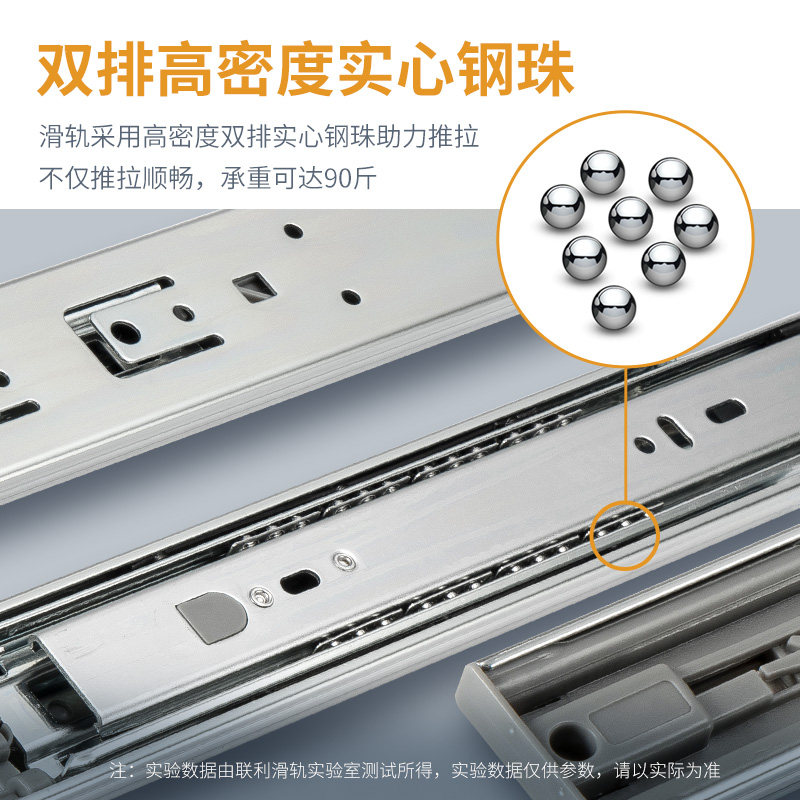 双排高密度实心钢珠

滑轨采用高密度双排实心钢珠助力推拉
不仅推拉顺畅，承重可达90斤

注：实验数据由联利滑轨实验室测试所得，实验数据仅供参数，请以实际为准