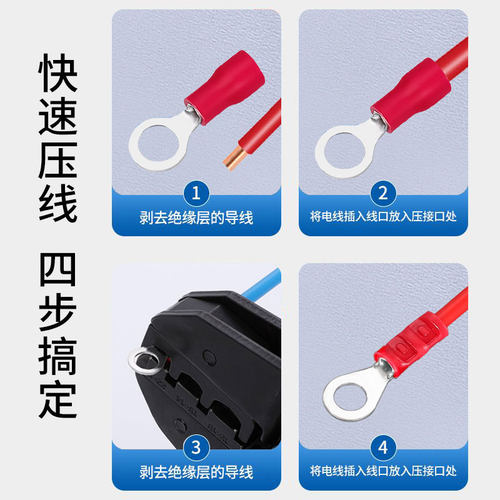 快速压线

四步搞定

1
剥去绝缘层的导线

2
将电线插入线口放入压接口处

3
剥去绝缘层的导线

4
将电线插入线口放入压接口处