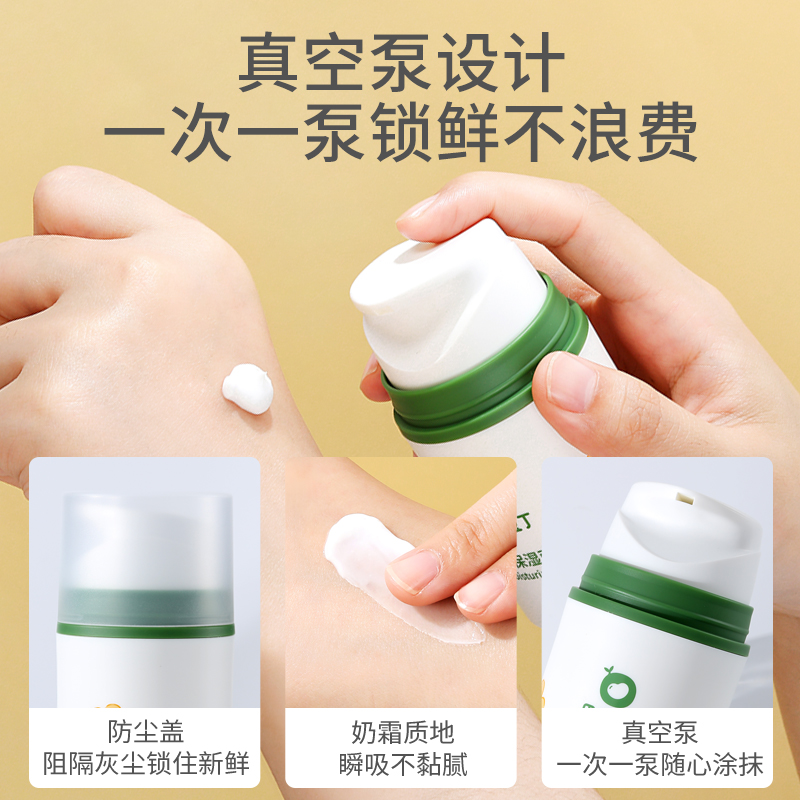 真空泵设计
一次一泵锁鲜不浪费

防尘盖
阻隔灰尘锁住新鲜

奶霜质地
瞬吸不黏腻

真空泵
一次一泵随心涂抹