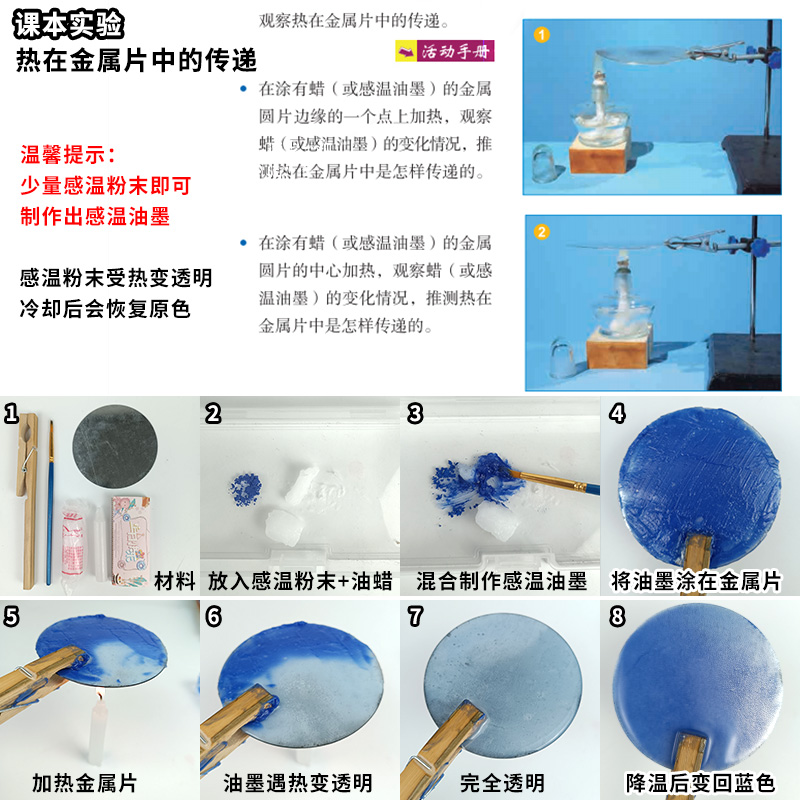 课本实验
热在金属片中的传递

温馨提示：
少量感温粉末即可
制作出感温油墨

感温粉末受热变透明
冷却后会恢复原色

观察热在金属片中的传递。

活动手册

• 在涂有蜡（或感温油墨）的金属圆片边缘的一个点上加热，观察蜡（或感温油墨）的变化情况，推测热在金属片中是怎样传递的。

• 在涂有蜡（或感温油墨）的金属圆片的中心加热，观察蜡（或感温油墨）的变化情况，推测热在金属片中是怎样传递的。

1

2

1 材料

2 放入感温粉末+油蜡

3 混合制作感温油墨

4 将油墨涂在金属片

5 加热金属片

6 油墨遇热变透明

7 完全透明

8 降温后变回蓝色